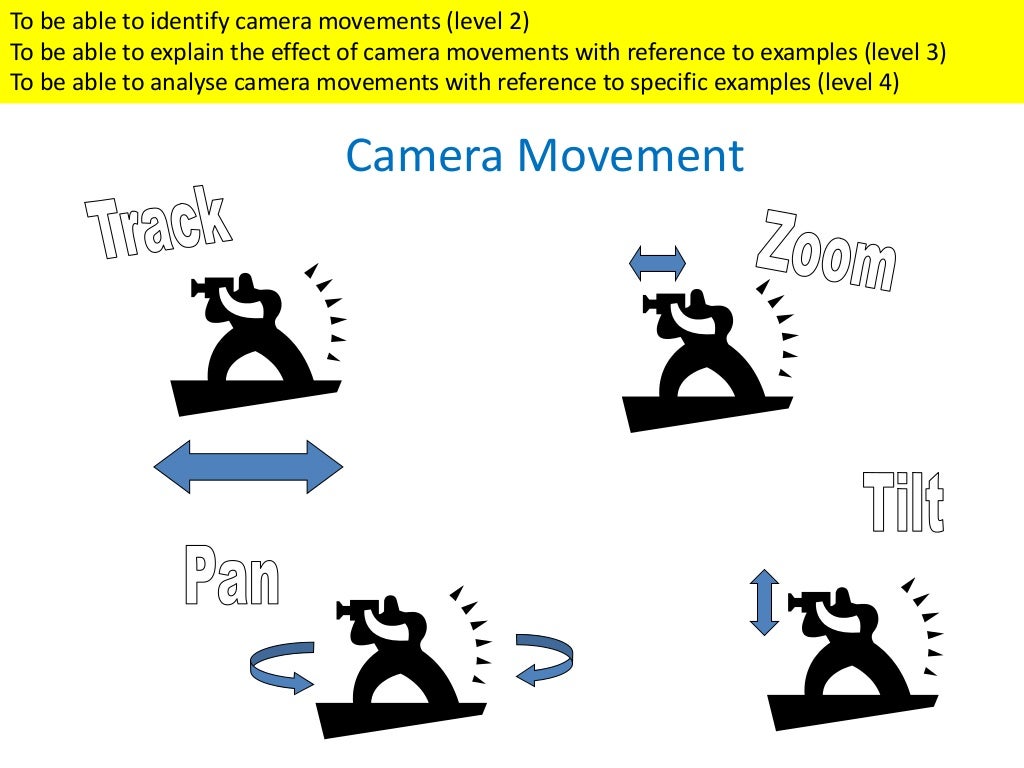 To be able to identify camera movements (level 2)
To be able to explain the effect of camera movements with reference to examples (level 3)
To be able to analyse camera movements with reference to specific examples (level 4)

Camera Movement

Track

Zoom

Tilt

Pan