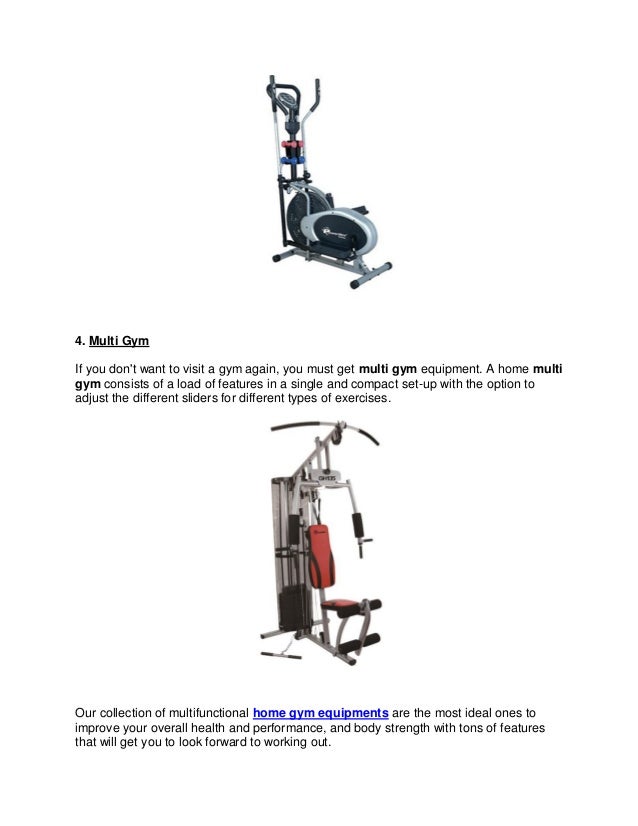 4. Multi Gym

If you don't want to visit a gym again, you must get multi gym equipment. A home multi gym consists of a load of features in a single and compact set-up with the option to adjust the different sliders for different types of exercises.

Our collection of multifunctional home gym equipments are the most ideal ones to improve your overall health and performance, and body strength with tons of features that will get you to look forward to working out.