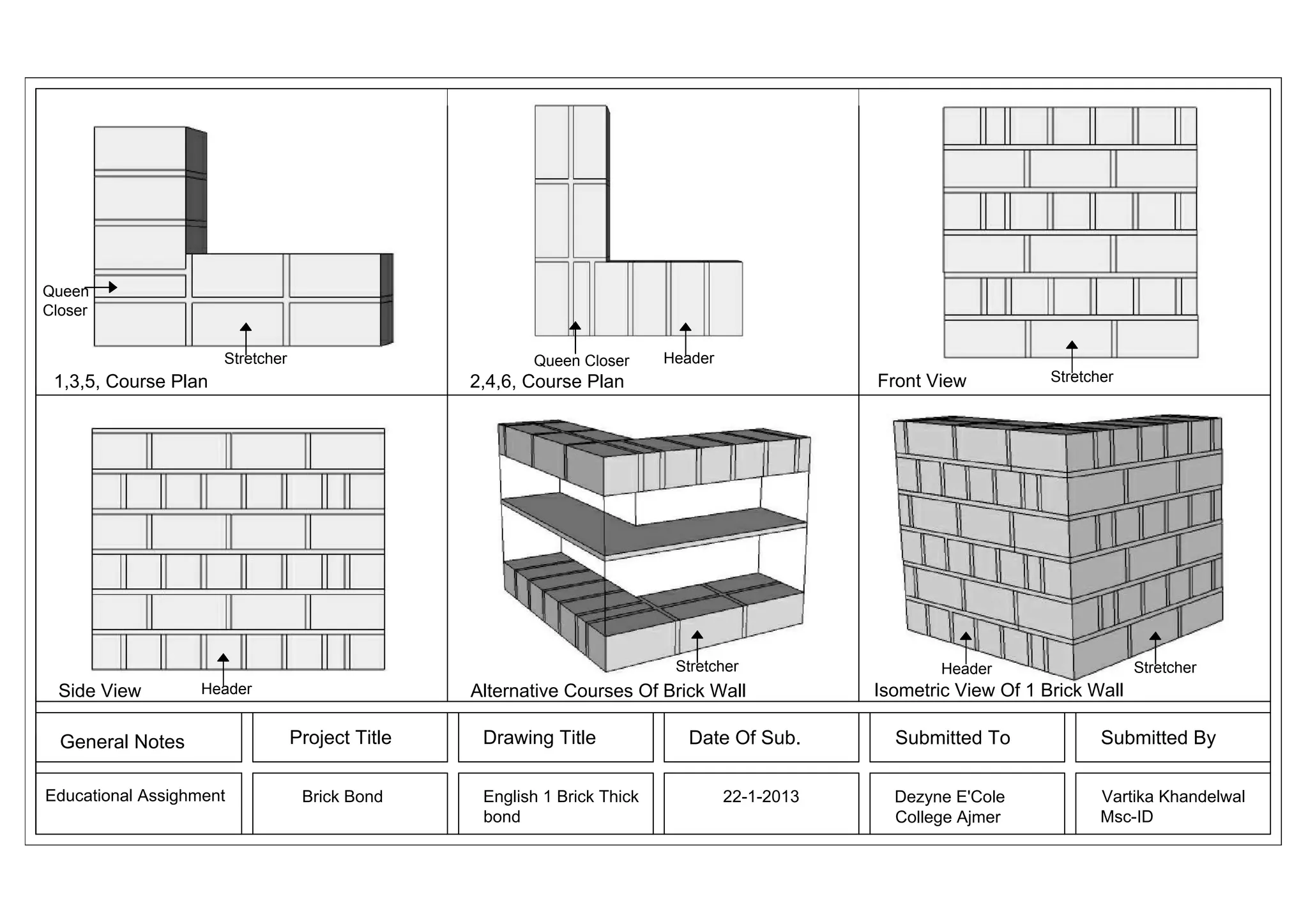 Queen Closer

Stretcher

1,3,5, Course Plan

Queen Closer

Header

2,4,6, Course Plan

Front View

Stretcher

Side View

Header

Stretcher

Alternative Courses Of Brick Wall

Header

Stretcher

Isometric View Of 1 Brick Wall

| General Notes | Project Title | Drawing Title | Date Of Sub. | Submitted To | Submitted By |
|---|---|---|---|---|---|
| Educational Assighment | Brick Bond | English 1 Brick Thick bond | 22-1-2013 | Dezyne E'Cole College Ajmer | Vartika Khandelwal Msc-ID |