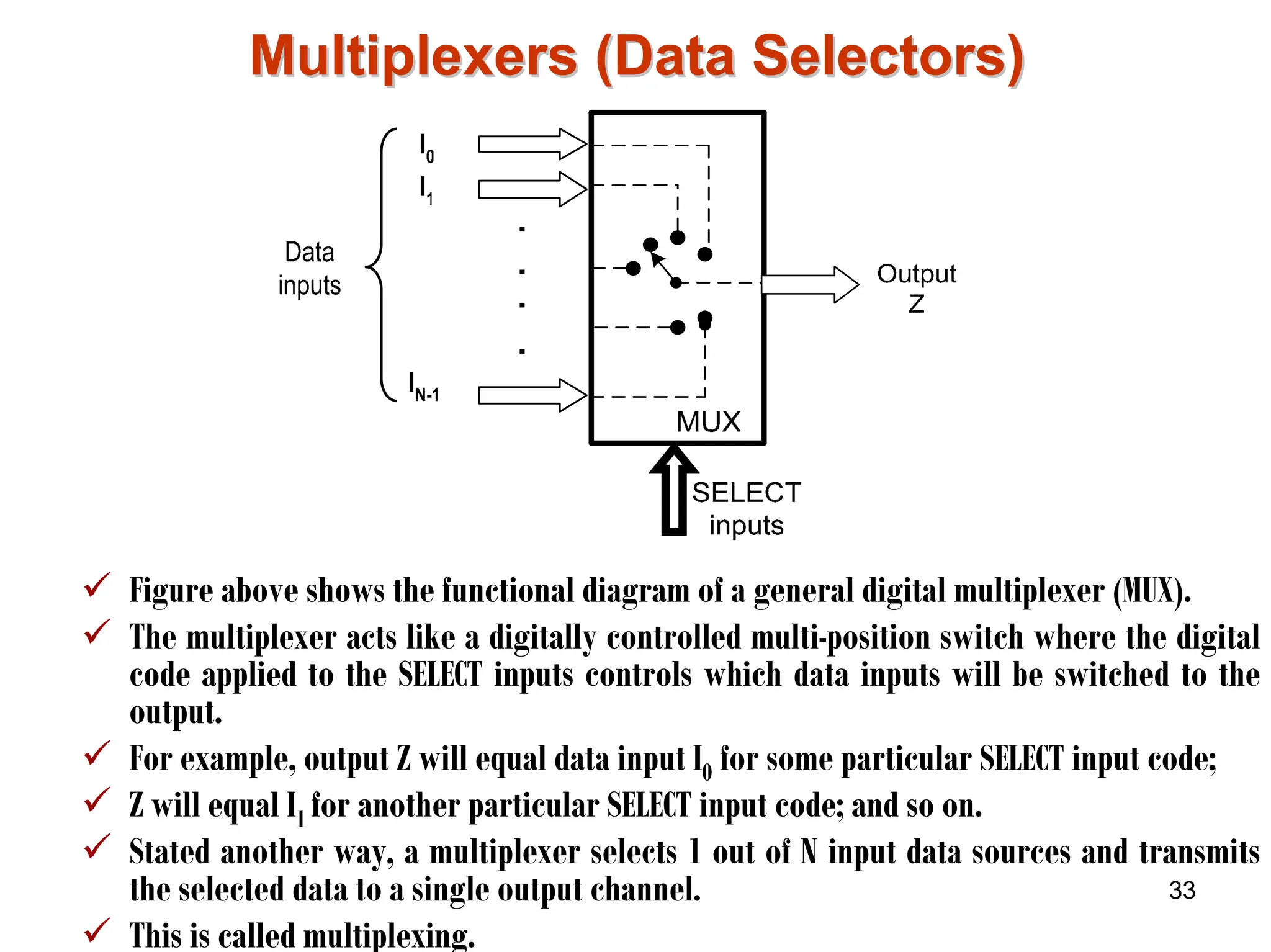 Multiplexers (Data Selectors)

Data inputs

$I_0$
$I_1$
.
.
.
.
$I_{N-1}$

MUX

Output Z

SELECT inputs

✓ Figure above shows the functional diagram of a general digital multiplexer (MUX).

✓ The multiplexer acts like a digitally controlled multi-position switch where the digital code applied to the SELECT inputs controls which data inputs will be switched to the output.

✓ For example, output Z will equal data input $I_0$ for some particular SELECT input code;

✓ Z will equal $I_1$ for another particular SELECT input code; and so on.

✓ Stated another way, a multiplexer selects 1 out of N input data sources and transmits the selected data to a single output channel.

33

✓ This is called multiplexing.