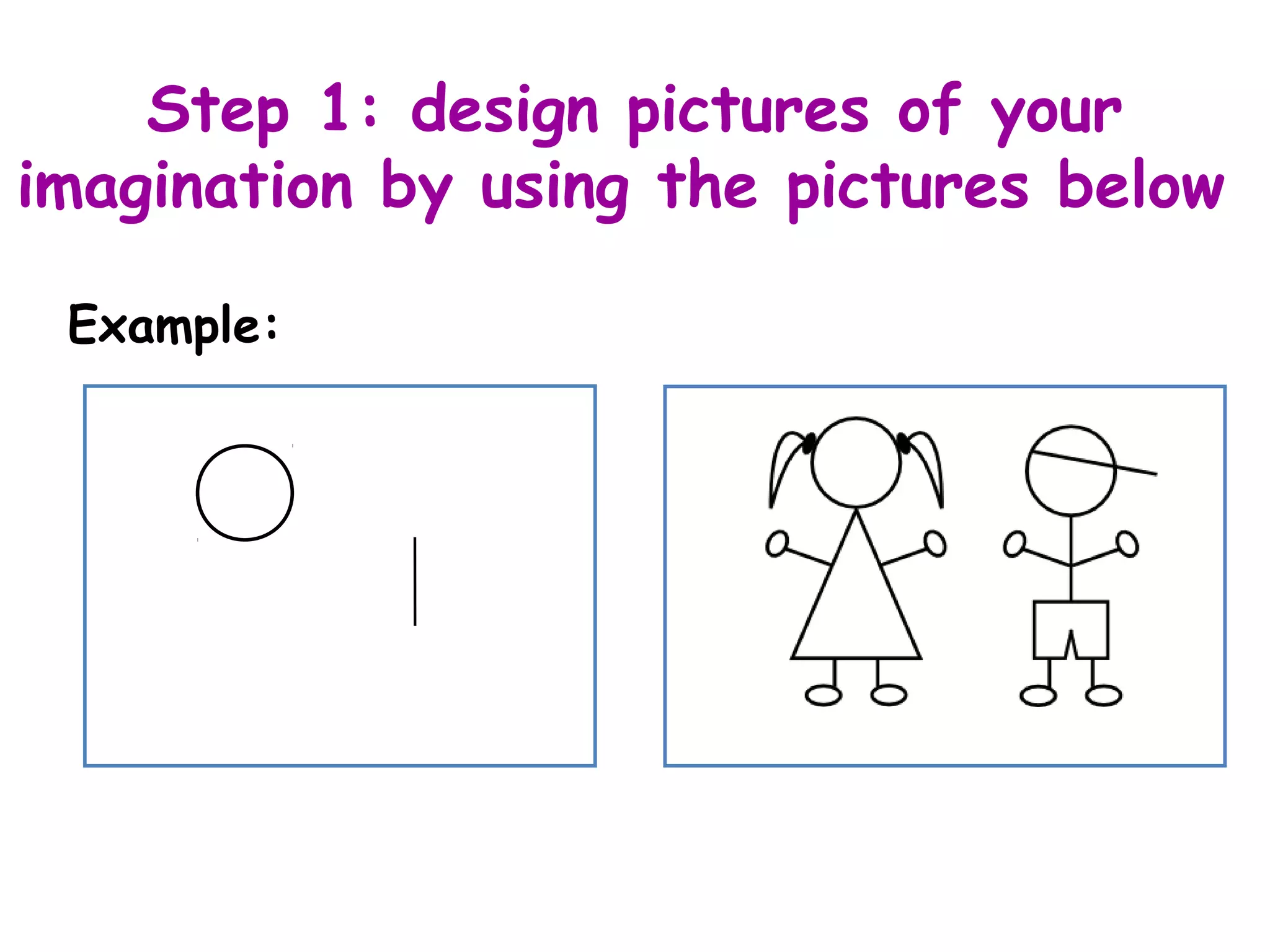 Step 1: design pictures of your imagination by using the pictures below

Example: