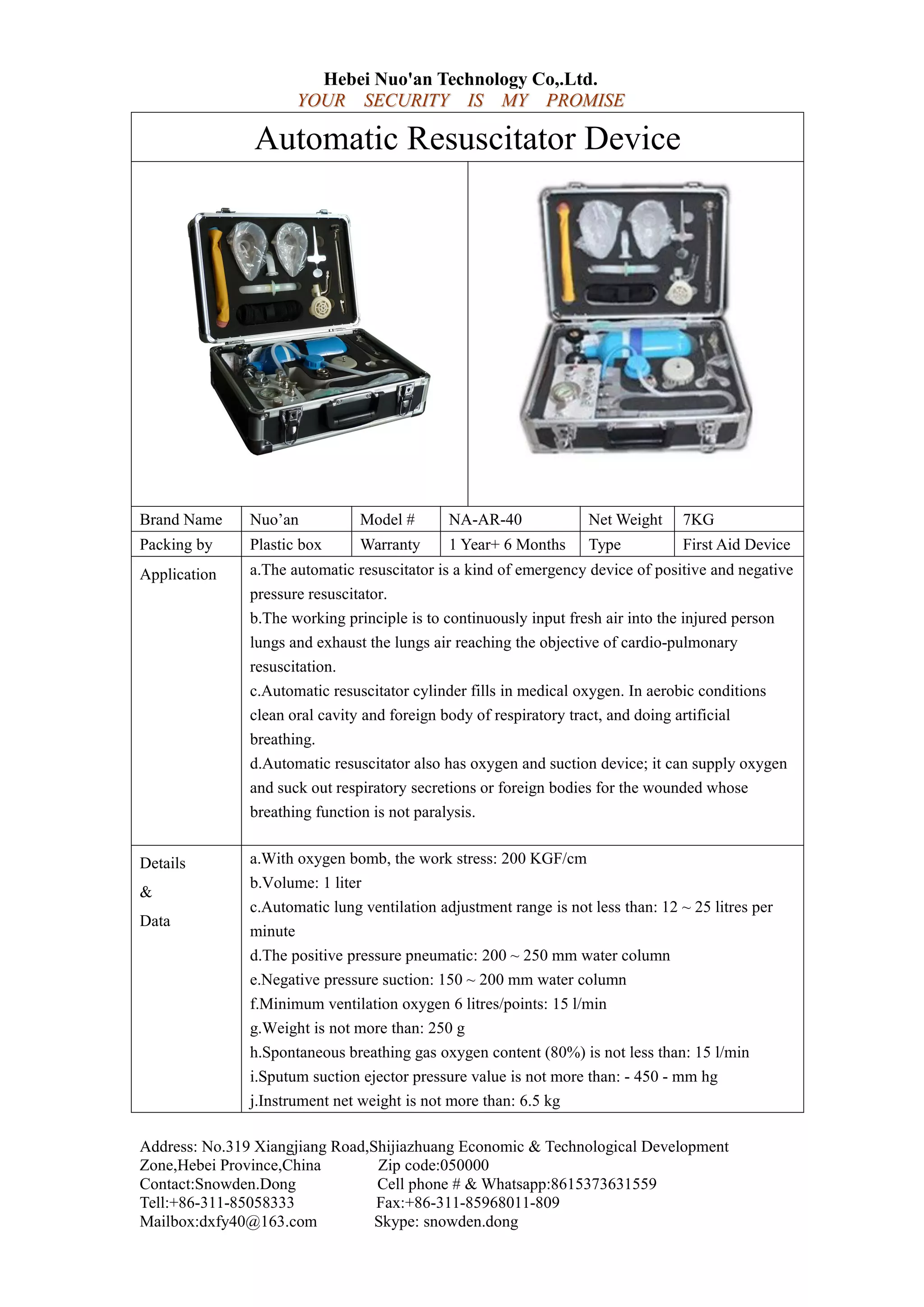 Hebei Nuo'an Technology Co,.Ltd.
YOUR SECURITY IS MY PROMISE

Automatic Resuscitator Device

| Brand Name | Nuo’an | Model # | NA-AR-40 | Net Weight | 7KG |
|---|---|---|---|---|---|
| Packing by | Plastic box | Warranty | 1 Year+ 6 Months | Type | First Aid Device |

Application

a.The automatic resuscitator is a kind of emergency device of positive and negative pressure resuscitator.
b.The working principle is to continuously input fresh air into the injured person lungs and exhaust the lungs air reaching the objective of cardio-pulmonary resuscitation.
c.Automatic resuscitator cylinder fills in medical oxygen. In aerobic conditions clean oral cavity and foreign body of respiratory tract, and doing artificial breathing.
d.Automatic resuscitator also has oxygen and suction device; it can supply oxygen and suck out respiratory secretions or foreign bodies for the wounded whose breathing function is not paralysis.

Details
&
Data

a.With oxygen bomb, the work stress: 200 KGF/cm
b.Volume: 1 liter
c.Automatic lung ventilation adjustment range is not less than: 12 ~ 25 litres per minute
d.The positive pressure pneumatic: 200 ~ 250 mm water column
e.Negative pressure suction: 150 ~ 200 mm water column
f.Minimum ventilation oxygen 6 litres/points: 15 l/min
g.Weight is not more than: 250 g
h.Spontaneous breathing gas oxygen content (80%) is not less than: 15 l/min
i.Sputum suction ejector pressure value is not more than: - 450 - mm hg
j.Instrument net weight is not more than: 6.5 kg

Address: No.319 Xiangjiang Road,Shijiazhuang Economic & Technological Development Zone,Hebei Province,China Zip code:050000
Contact:Snowden.Dong Cell phone # & Whatsapp:8615373631559
Tell:+86-311-85058333 Fax:+86-311-85968011-809
Mailbox:dxfy40@163.com Skype: snowden.dong