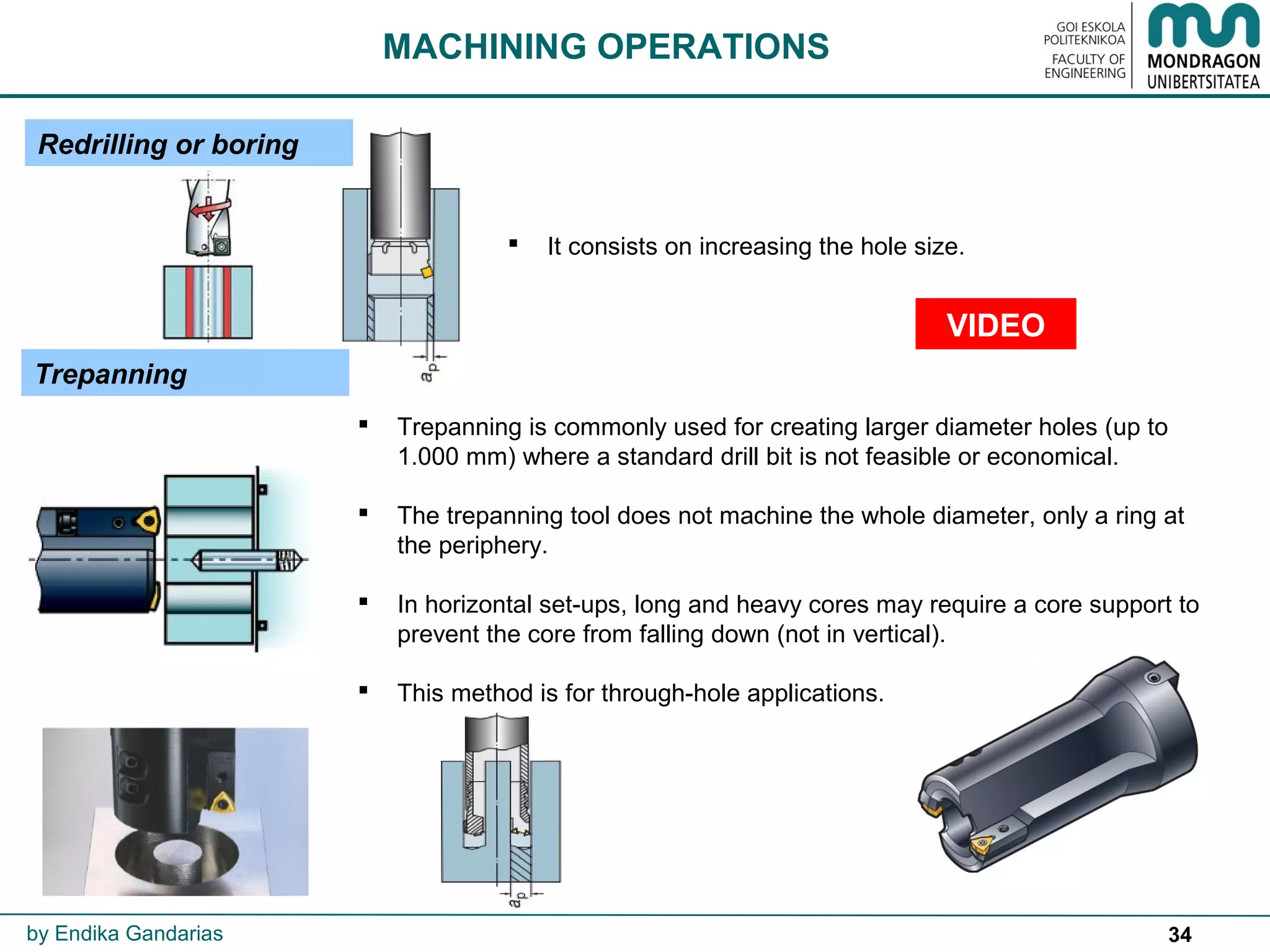 MACHINING OPERATIONS

GOI ESKOLA POLITEKNIKOA
FACULTY OF ENGINEERING

MONDRAGON UNIBERTSITATEA

Redrilling or boring

$a_p$

▪ It consists on increasing the hole size.

VIDEO

Trepanning

▪ Trepanning is commonly used for creating larger diameter holes (up to 1.000 mm) where a standard drill bit is not feasible or economical.

▪ The trepanning tool does not machine the whole diameter, only a ring at the periphery.

▪ In horizontal set-ups, long and heavy cores may require a core support to prevent the core from falling down (not in vertical).

▪ This method is for through-hole applications.

$a_p$

by Endika Gandarias

34