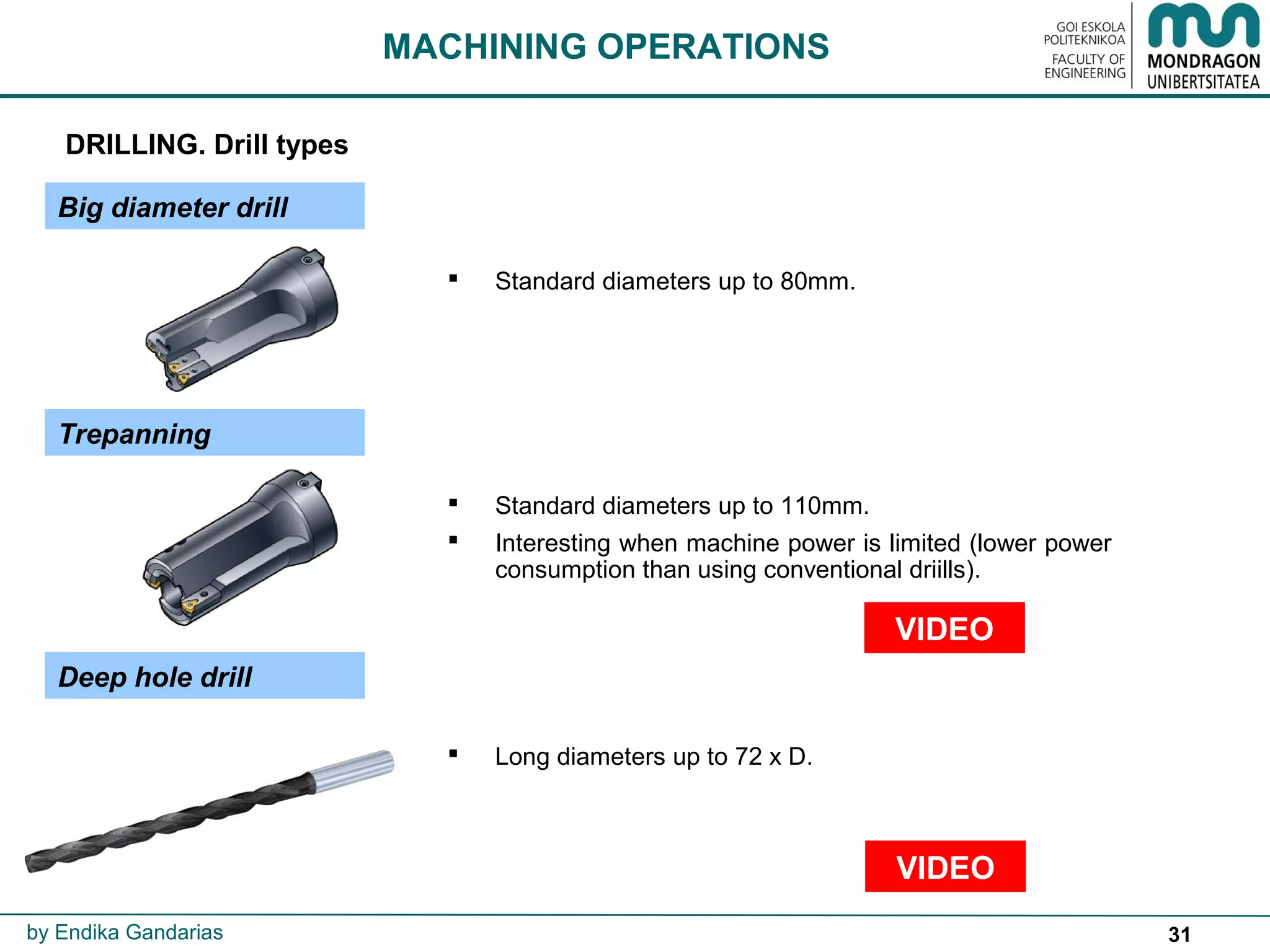 MACHINING OPERATIONS

GOI ESKOLA POLITEKNIKOA
FACULTY OF ENGINEERING

MONDRAGON UNIBERTSITATEA

DRILLING. Drill types

Big diameter drill

▪ Standard diameters up to 80mm.

Trepanning

▪ Standard diameters up to 110mm.
▪ Interesting when machine power is limited (lower power consumption than using conventional driills).

VIDEO

Deep hole drill

▪ Long diameters up to 72 x D.

VIDEO

by Endika Gandarias

31