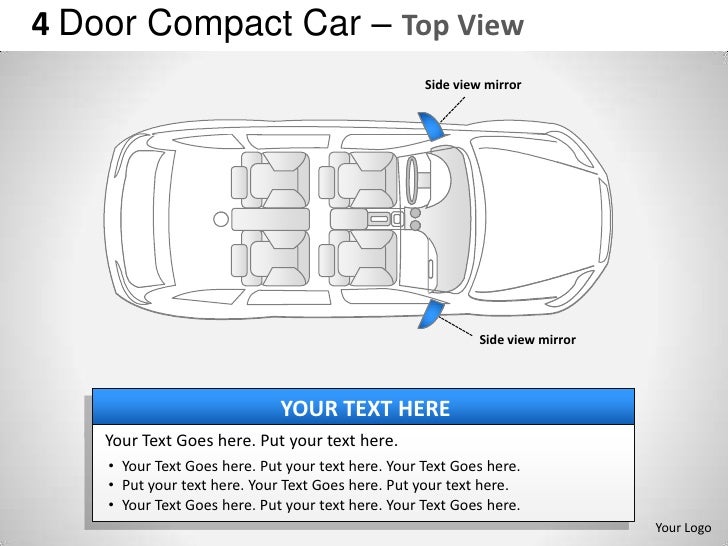 4 Door Compact Car – Top View

Side view mirror

Side view mirror

YOUR TEXT HERE

Your Text Goes here. Put your text here.

• Your Text Goes here. Put your text here. Your Text Goes here.
• Put your text here. Your Text Goes here. Put your text here.
• Your Text Goes here. Put your text here. Your Text Goes here.

Your Logo