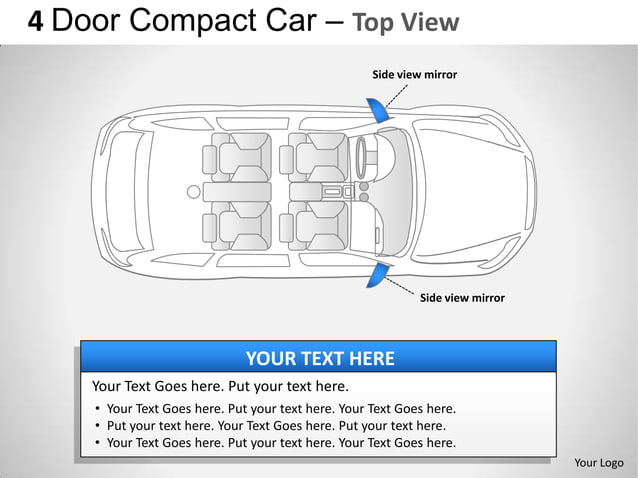 4 Door Compact Car – Top View

Side view mirror

Side view mirror

YOUR TEXT HERE

Your Text Goes here. Put your text here.

• Your Text Goes here. Put your text here. Your Text Goes here.
• Put your text here. Your Text Goes here. Put your text here.
• Your Text Goes here. Put your text here. Your Text Goes here.

Your Logo