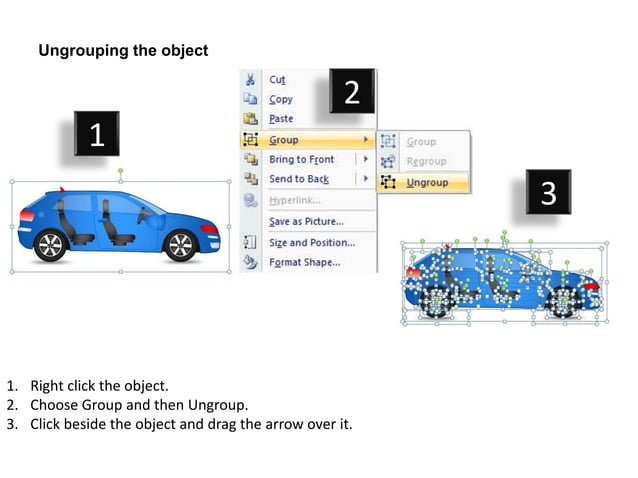 Ungrouping the object

1

2

Cut
Copy
Paste
Group
Bring to Front
Send to Back
Hyperlink...
Save as Picture...
Size and Position...
Format Shape...

Group
Regroup
Ungroup

3

1. Right click the object.
2. Choose Group and then Ungroup.
3. Click beside the object and drag the arrow over it.