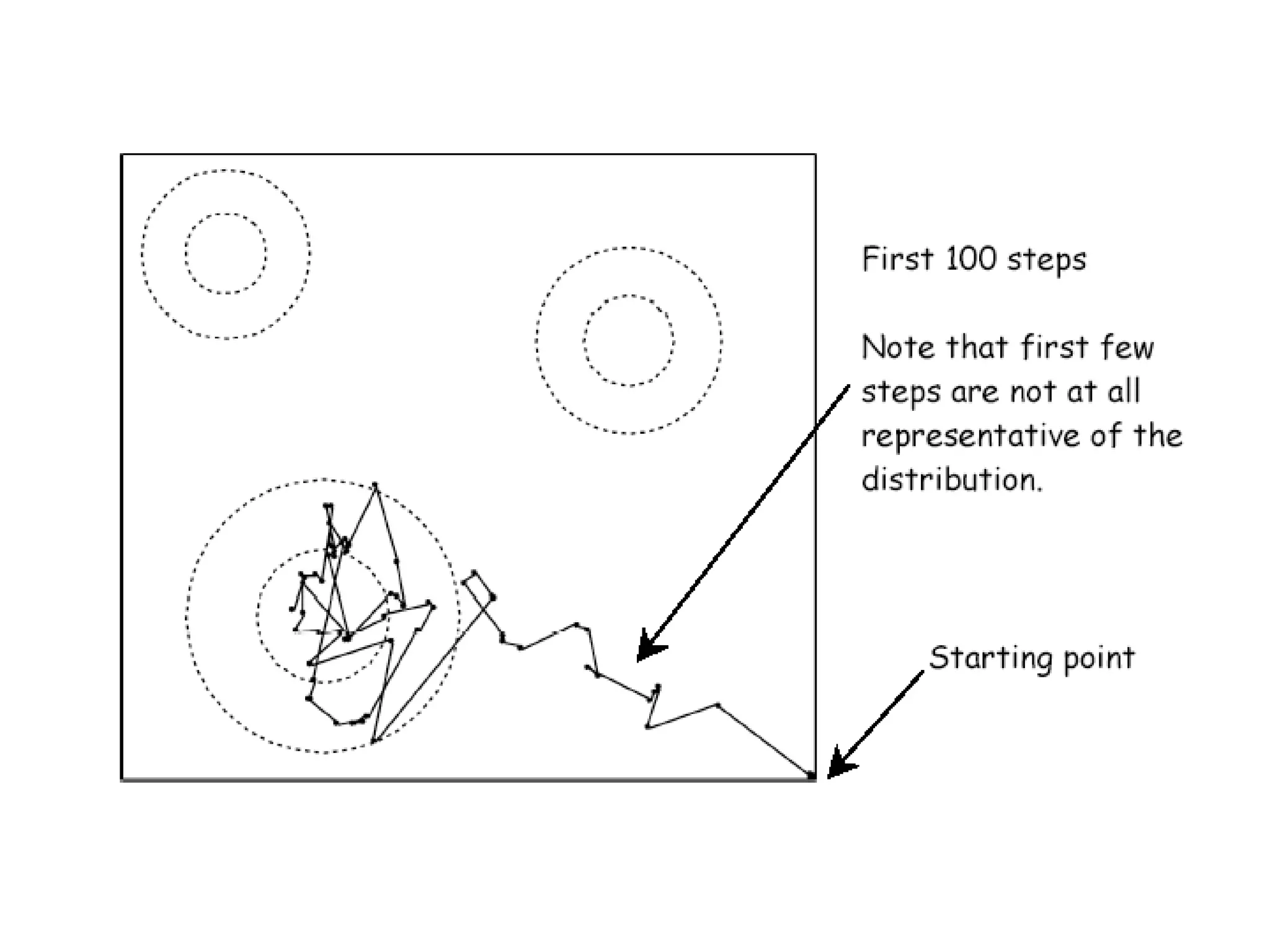 First 100 steps

Note that first few steps are not at all representative of the distribution.

Starting point