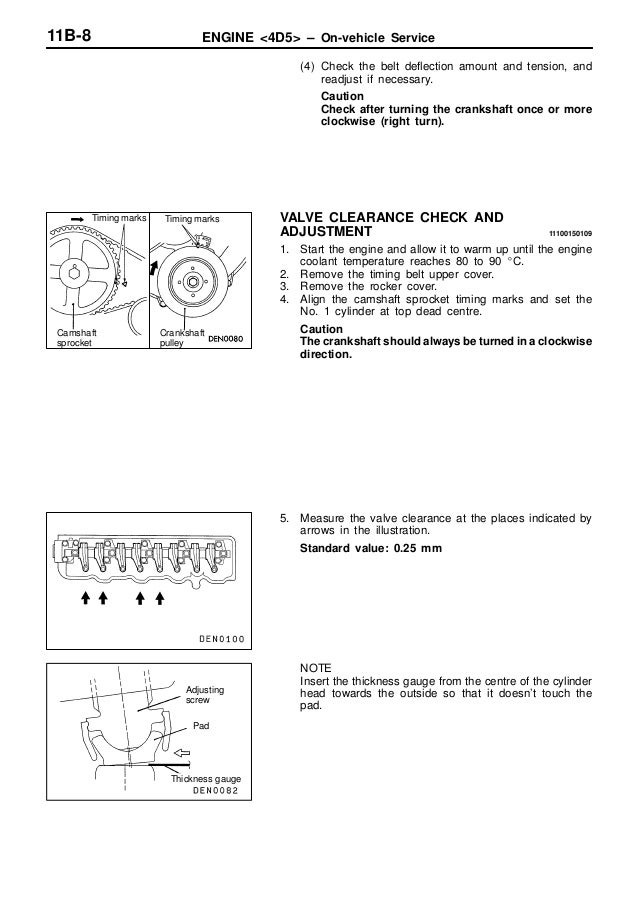 11B-8 ENGINE <4D5> – On-vehicle Service

(4) Check the belt deflection amount and tension, and readjust if necessary.

Caution
Check after turning the crankshaft once or more clockwise (right turn).

Timing marks
Timing marks
Camshaft sprocket
Crankshaft pulley
DEN0080

VALVE CLEARANCE CHECK AND ADJUSTMENT
11100150109

1. Start the engine and allow it to warm up until the engine coolant temperature reaches 80 to 90 °C.
2. Remove the timing belt upper cover.
3. Remove the rocker cover.
4. Align the camshaft sprocket timing marks and set the No. 1 cylinder at top dead centre.

Caution
The crankshaft should always be turned in a clockwise direction.

DEN0100

5. Measure the valve clearance at the places indicated by arrows in the illustration.

Standard value: 0.25 mm

Adjusting screw
Pad
Thickness gauge
DEN0082

NOTE
Insert the thickness gauge from the centre of the cylinder head towards the outside so that it doesn't touch the pad.