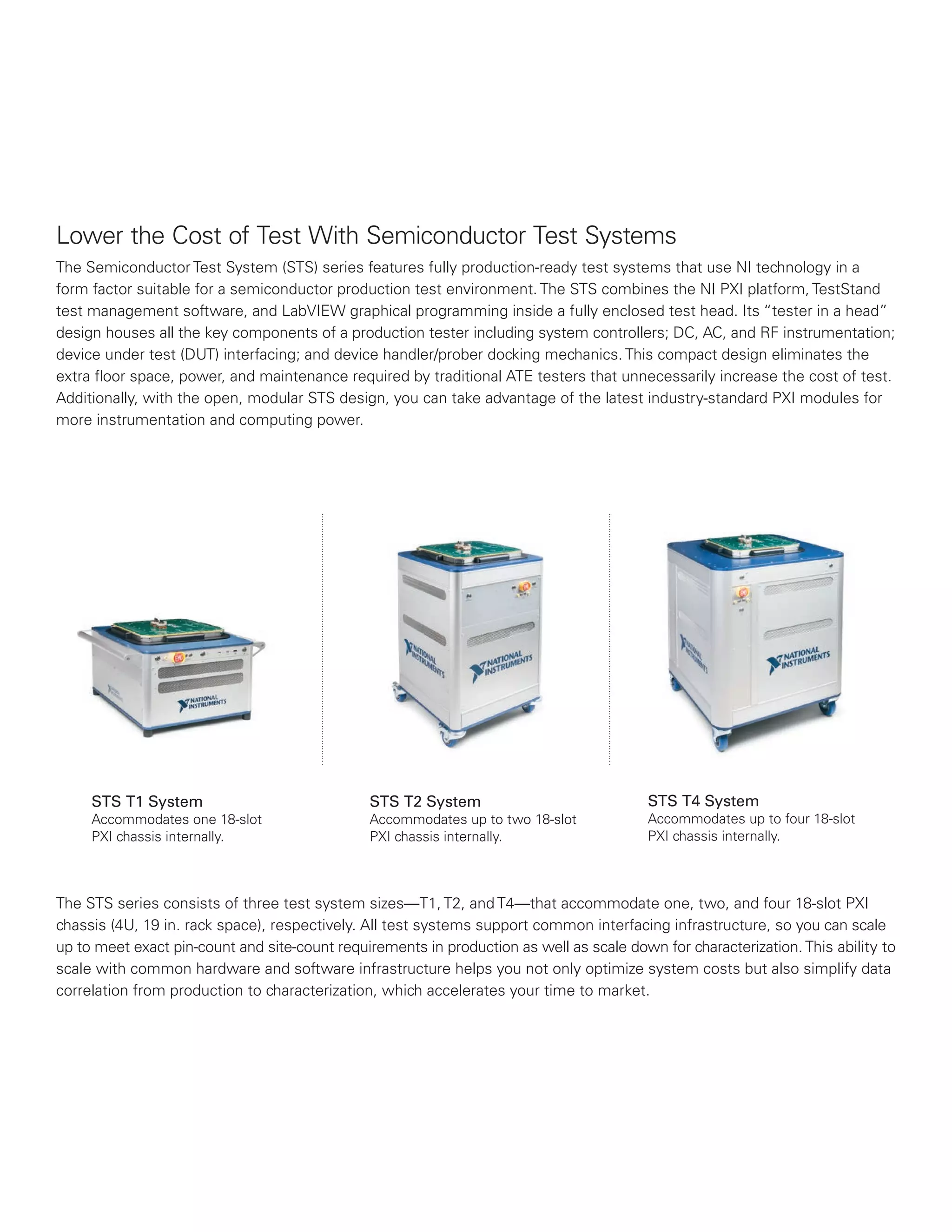 Lower the Cost of Test With Semiconductor Test Systems

The Semiconductor Test System (STS) series features fully production-ready test systems that use NI technology in a form factor suitable for a semiconductor production test environment. The STS combines the NI PXI platform, TestStand test management software, and LabVIEW graphical programming inside a fully enclosed test head. Its "tester in a head" design houses all the key components of a production tester including system controllers; DC, AC, and RF instrumentation; device under test (DUT) interfacing; and device handler/prober docking mechanics. This compact design eliminates the extra floor space, power, and maintenance required by traditional ATE testers that unnecessarily increase the cost of test. Additionally, with the open, modular STS design, you can take advantage of the latest industry-standard PXI modules for more instrumentation and computing power.

NATIONAL INSTRUMENTS

NATIONAL INSTRUMENTS

NATIONAL INSTRUMENTS

NATIONAL INSTRUMENTS

NATIONAL INSTRUMENTS

NATIONAL INSTRUMENTS

STS T1 System
Accommodates one 18-slot PXI chassis internally.

STS T2 System
Accommodates up to two 18-slot PXI chassis internally.

STS T4 System
Accommodates up to four 18-slot PXI chassis internally.

The STS series consists of three test system sizes—T1, T2, and T4—that accommodate one, two, and four 18-slot PXI chassis (4U, 19 in. rack space), respectively. All test systems support common interfacing infrastructure, so you can scale up to meet exact pin-count and site-count requirements in production as well as scale down for characterization. This ability to scale with common hardware and software infrastructure helps you not only optimize system costs but also simplify data correlation from production to characterization, which accelerates your time to market.