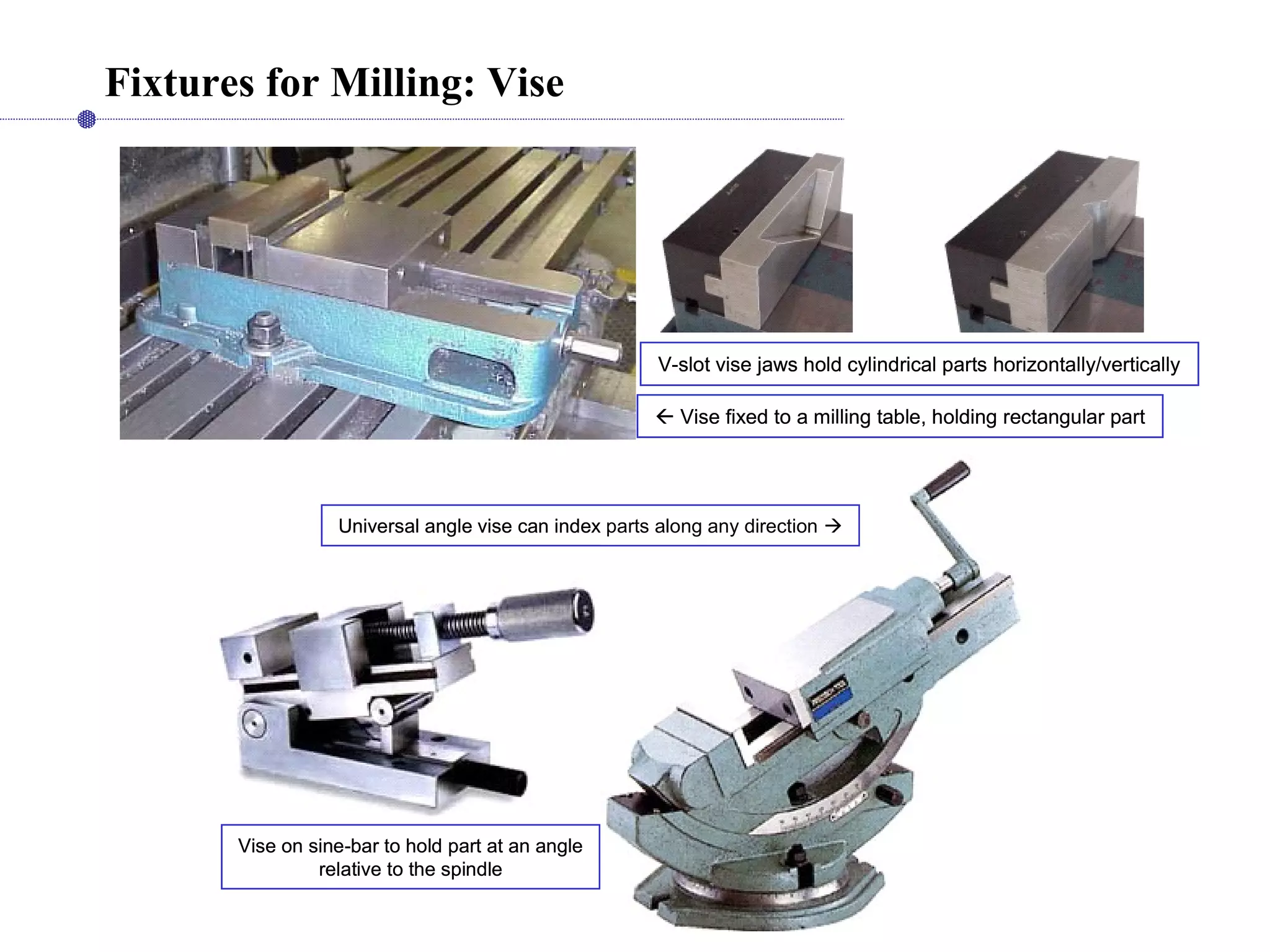 Fixtures for Milling: Vise

V-slot vise jaws hold cylindrical parts horizontally/vertically

← Vise fixed to a milling table, holding rectangular part

Universal angle vise can index parts along any direction →

Vise on sine-bar to hold part at an angle relative to the spindle