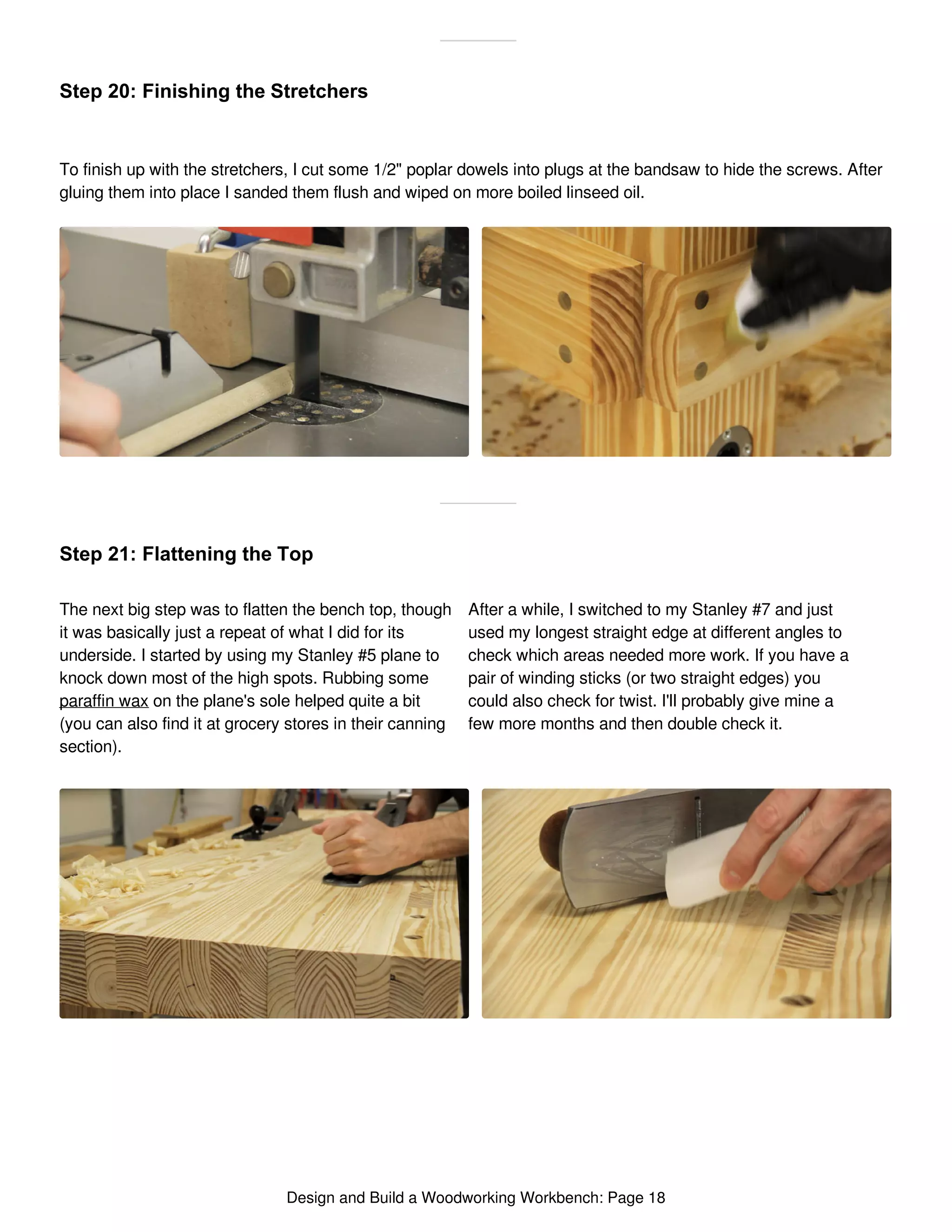 Step 20: Finishing the Stretchers

To finish up with the stretchers, I cut some 1/2" poplar dowels into plugs at the bandsaw to hide the screws. After gluing them into place I sanded them flush and wiped on more boiled linseed oil.

Step 21: Flattening the Top

The next big step was to flatten the bench top, though it was basically just a repeat of what I did for its underside. I started by using my Stanley #5 plane to knock down most of the high spots. Rubbing some paraffin wax on the plane's sole helped quite a bit (you can also find it at grocery stores in their canning section).

After a while, I switched to my Stanley #7 and just used my longest straight edge at different angles to check which areas needed more work. If you have a pair of winding sticks (or two straight edges) you could also check for twist. I'll probably give mine a few more months and then double check it.

Design and Build a Woodworking Workbench: Page 18