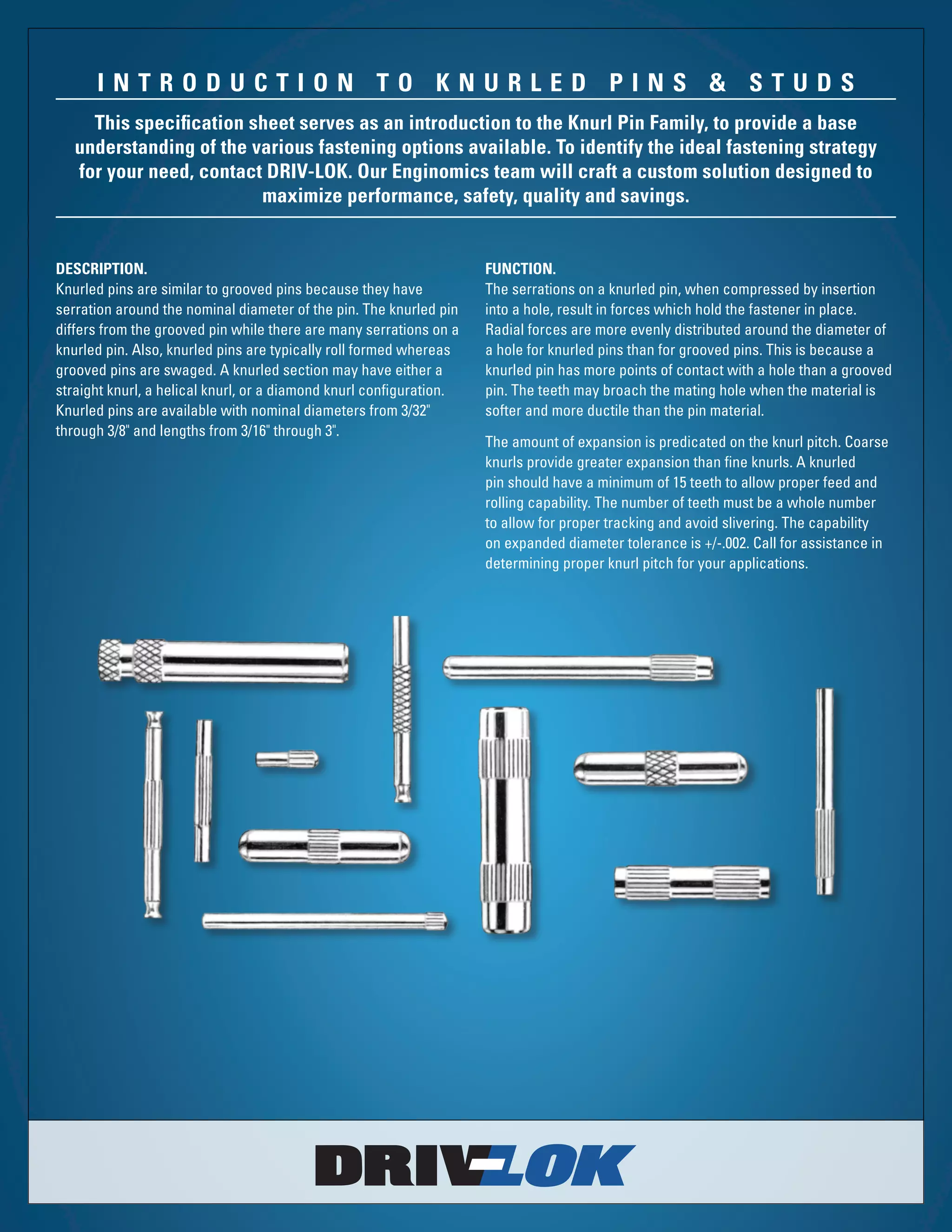 INTRODUCTION TO KNURLED PINS & STUDS

This specification sheet serves as an introduction to the Knurl Pin Family, to provide a base understanding of the various fastening options available. To identify the ideal fastening strategy for your need, contact DRIV-LOK. Our Enginomics team will craft a custom solution designed to maximize performance, safety, quality and savings.

DESCRIPTION.
Knurled pins are similar to grooved pins because they have serration around the nominal diameter of the pin. The knurled pin differs from the grooved pin while there are many serrations on a knurled pin. Also, knurled pins are typically roll formed whereas grooved pins are swaged. A knurled section may have either a straight knurl, a helical knurl, or a diamond knurl configuration. Knurled pins are available with nominal diameters from 3/32" through 3/8" and lengths from 3/16" through 3".

FUNCTION.
The serrations on a knurled pin, when compressed by insertion into a hole, result in forces which hold the fastener in place. Radial forces are more evenly distributed around the diameter of a hole for knurled pins than for grooved pins. This is because a knurled pin has more points of contact with a hole than a grooved pin. The teeth may broach the mating hole when the material is softer and more ductile than the pin material.

The amount of expansion is predicated on the knurl pitch. Coarse knurls provide greater expansion than fine knurls. A knurled pin should have a minimum of 15 teeth to allow proper feed and rolling capability. The number of teeth must be a whole number to allow for proper tracking and avoid slivering. The capability on expanded diameter tolerance is +/-.002. Call for assistance in determining proper knurl pitch for your applications.

DRIV-LOK