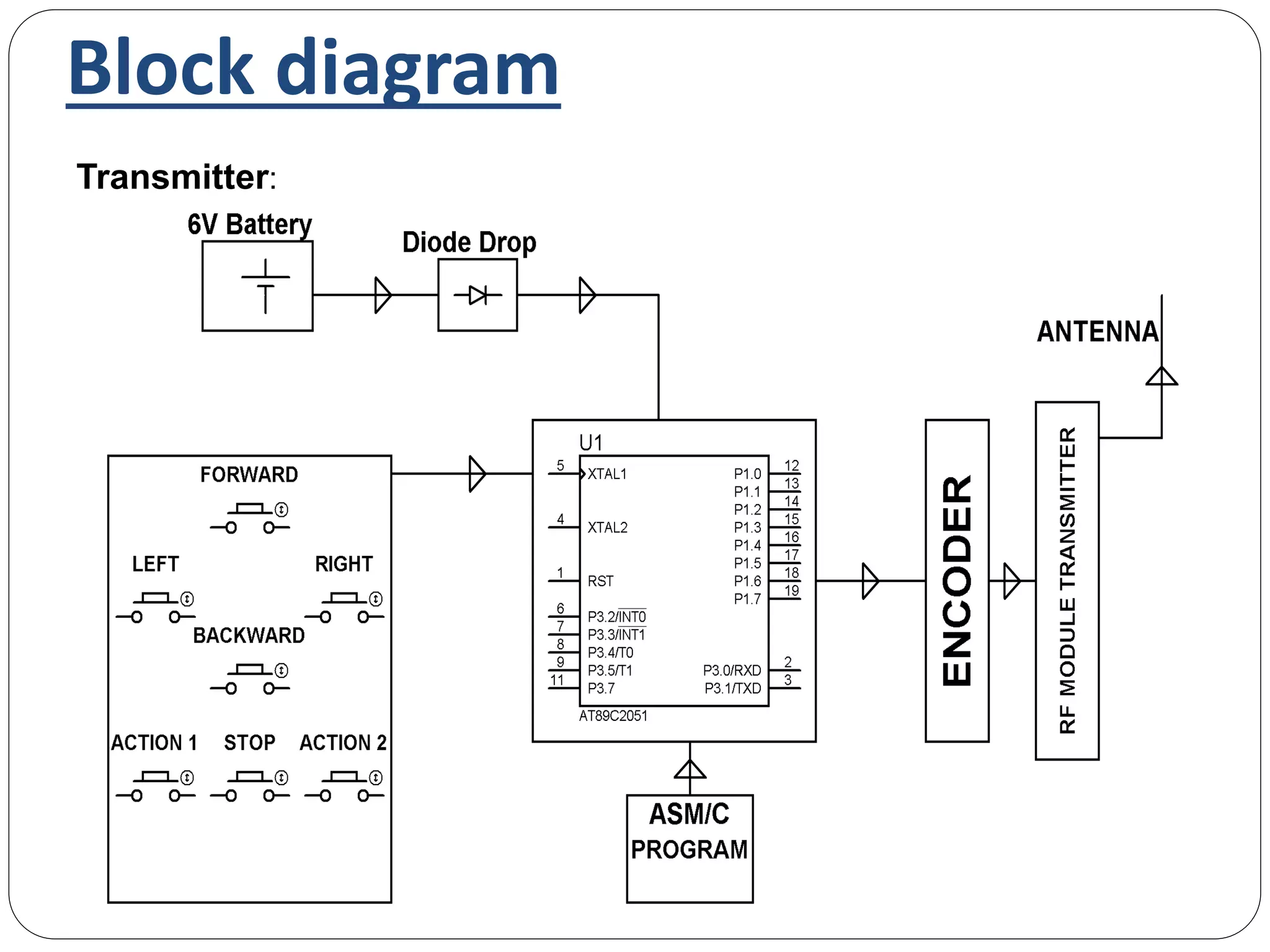 Block diagram

Transmitter:

6V Battery

Diode Drop

ANTENNA

FORWARD

LEFT

RIGHT

BACKWARD

ACTION 1 STOP ACTION 2

U1

5 XTAL1
4 XTAL2
1 RST
6 P3.2/$\overline{INT0}$
7 P3.3/$\overline{INT1}$
8 P3.4/T0
9 P3.5/T1
11 P3.7

P1.0 12
P1.1 13
P1.2 14
P1.3 15
P1.4 16
P1.5 17
P1.6 18
P1.7 19

P3.0/RXD 2
P3.1/TXD 3

AT89C2051

ENCODER

RF MODULE TRANSMITTER

ASM/C PROGRAM