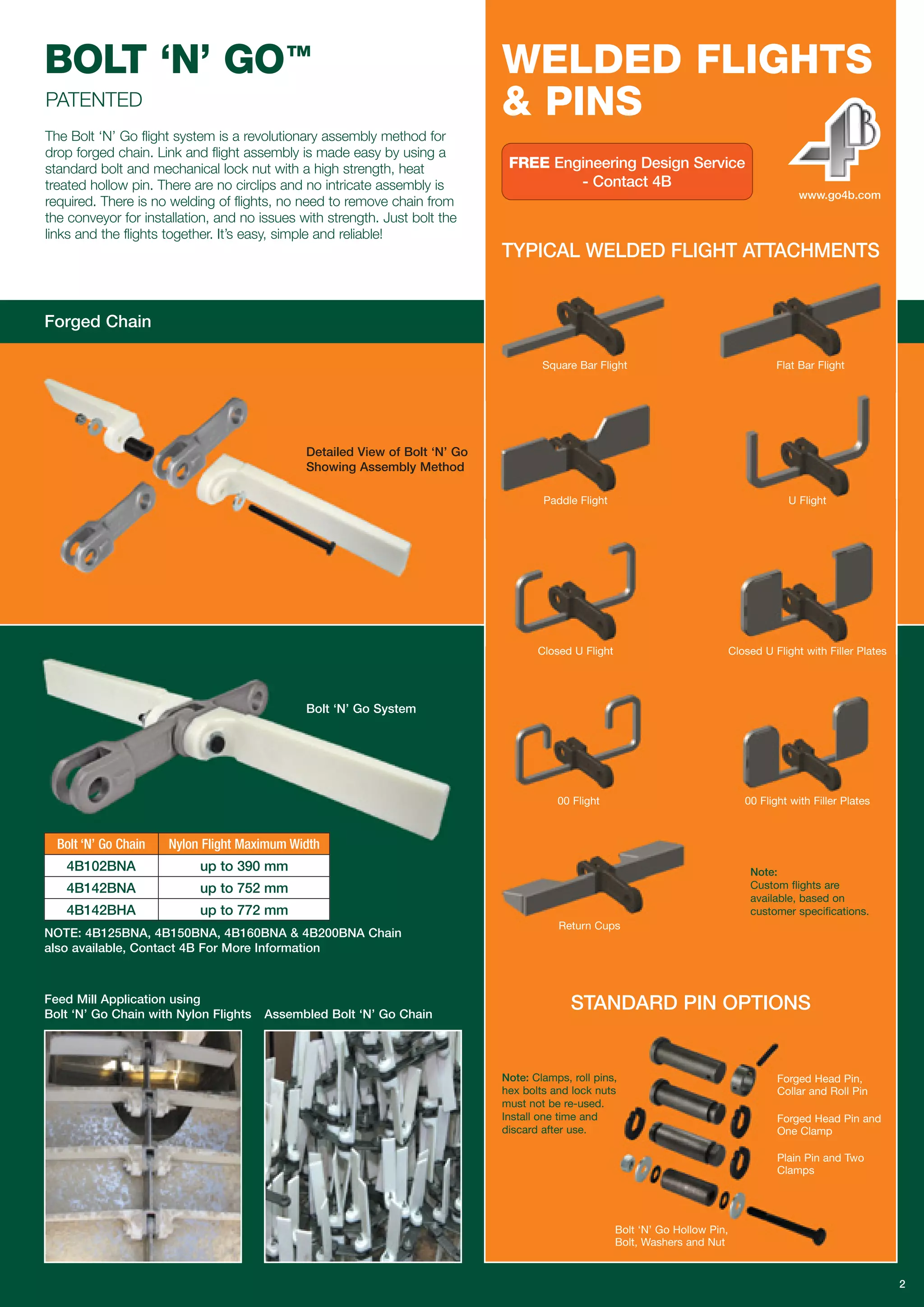 BOLT 'N' GO™

PATENTED

The Bolt 'N' Go flight system is a revolutionary assembly method for drop forged chain. Link and flight assembly is made easy by using a standard bolt and mechanical lock nut with a high strength, heat treated hollow pin. There are no circlips and no intricate assembly is required. There is no welding of flights, no need to remove chain from the conveyor for installation, and no issues with strength. Just bolt the links and the flights together. It's easy, simple and reliable!

Forged Chain

Detailed View of Bolt 'N' Go Showing Assembly Method

Bolt 'N' Go System

| Bolt 'N' Go Chain | Nylon Flight Maximum Width |
|---|---|
| 4B102BNA | up to 390 mm |
| 4B142BNA | up to 752 mm |
| 4B142BHA | up to 772 mm |

NOTE: 4B125BNA, 4B150BNA, 4B160BNA & 4B200BNA Chain also available, Contact 4B For More Information

Feed Mill Application using Bolt 'N' Go Chain with Nylon Flights

Assembled Bolt 'N' Go Chain

WELDED FLIGHTS & PINS

FREE Engineering Design Service - Contact 4B

4B

www.go4b.com

TYPICAL WELDED FLIGHT ATTACHMENTS

Square Bar Flight

Flat Bar Flight

Paddle Flight

U Flight

Closed U Flight

Closed U Flight with Filler Plates

00 Flight

00 Flight with Filler Plates

Return Cups

Note:
Custom flights are available, based on customer specifications.

STANDARD PIN OPTIONS

Note: Clamps, roll pins, hex bolts and lock nuts must not be re-used. Install one time and discard after use.

Forged Head Pin, Collar and Roll Pin

Forged Head Pin and One Clamp

Plain Pin and Two Clamps

Bolt 'N' Go Hollow Pin, Bolt, Washers and Nut

2