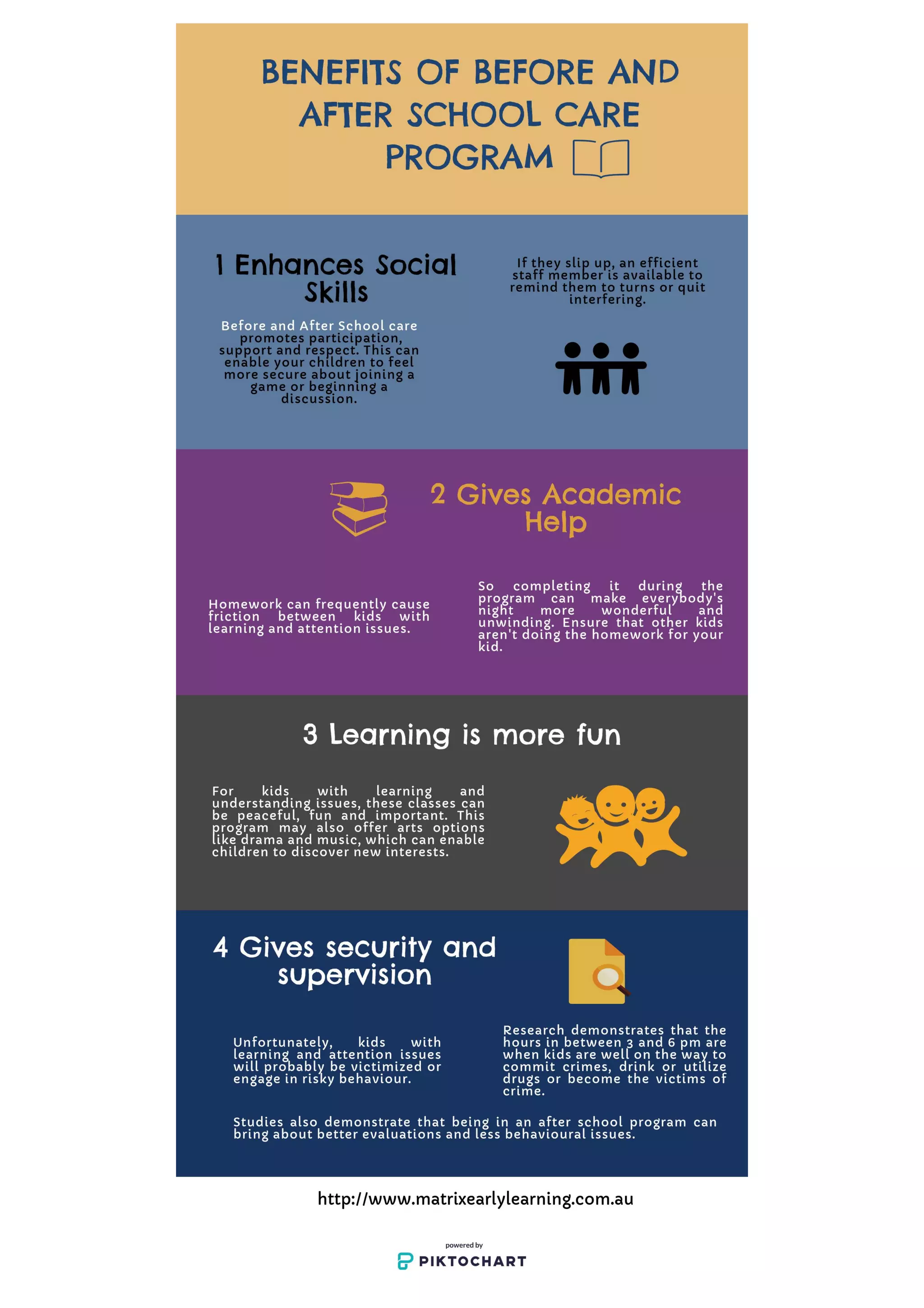 BENEFITS OF BEFORE AND AFTER SCHOOL CARE PROGRAM

1 Enhances Social Skills

Before and After School care promotes participation, support and respect. This can enable your children to feel more secure about joining a game or beginning a discussion.

If they slip up, an efficient staff member is available to remind them to turns or quit interfering.

2 Gives Academic Help

Homework can frequently cause friction between kids with learning and attention issues.

So completing it during the program can make everybody's night more wonderful and unwinding. Ensure that other kids aren't doing the homework for your kid.

3 Learning is more fun

For kids with learning and understanding issues, these classes can be peaceful, fun and important. This program may also offer arts options like drama and music, which can enable children to discover new interests.

4 Gives security and supervision

Unfortunately, kids with learning and attention issues will probably be victimized or engage in risky behaviour.

Research demonstrates that the hours in between 3 and 6 pm are when kids are well on the way to commit crimes, drink or utilize drugs or become the victims of crime.

Studies also demonstrate that being in an after school program can bring about better evaluations and less behavioural issues.

http://www.matrixearlylearning.com.au

powered by
PIKTOCHART