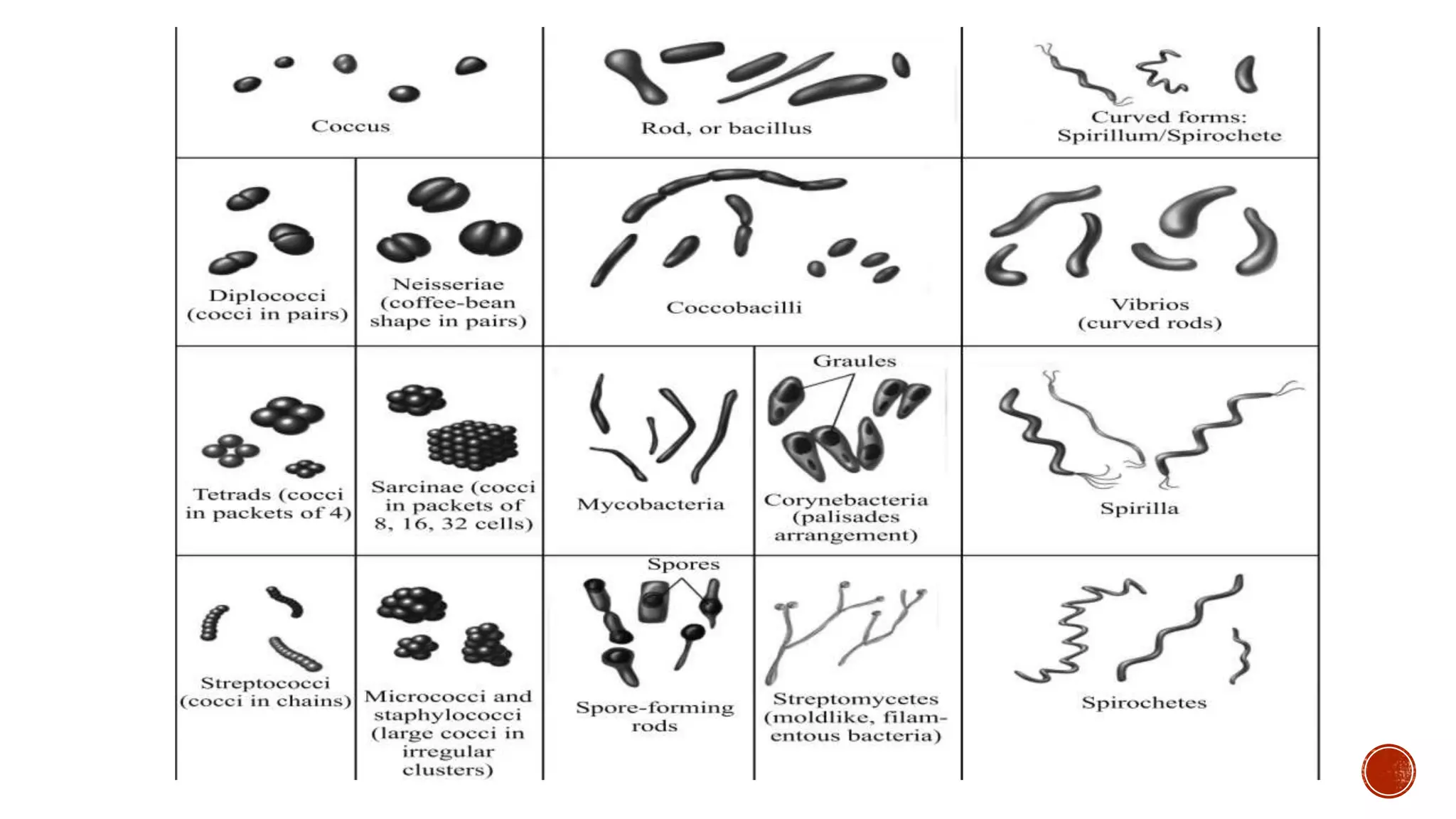 Coccus

Rod, or bacillus

Curved forms: Spirillum/Spirochete

Diplococci (cocci in pairs)

Neisseriae (coffee-bean shape in pairs)

Coccobacilli

Vibrios (curved rods)

Tetrads (cocci in packets of 4)

Sarcinae (cocci in packets of 8, 16, 32 cells)

Mycobacteria

Graules

Corynebacteria (palisades arrangement)

Spirilla

Streptococci (cocci in chains)

Micrococci and staphylococci (large cocci in irregular clusters)

Spores

Spore-forming rods

Streptomycetes (moldlike, filamentous bacteria)

Spirochetes