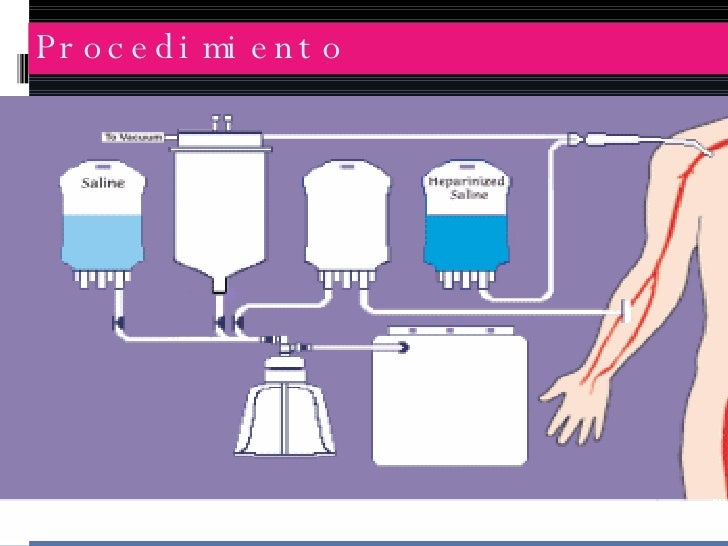 Procedimiento

To Vacuum

Saline

Heparinized Saline