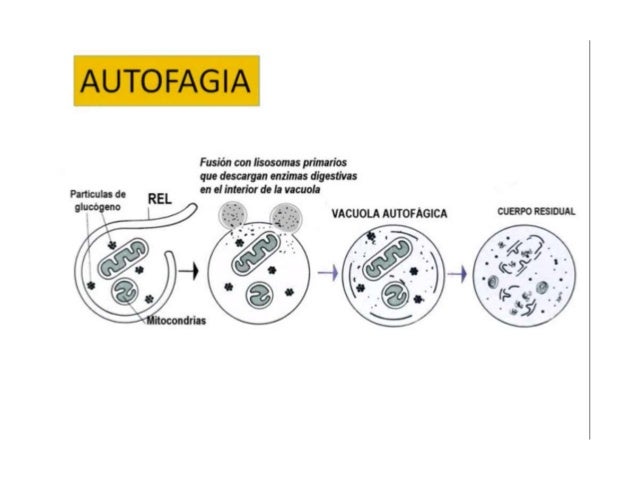 AUTOFAGIA

Partículas de glucógeno

REL

Mitocondrias

Fusión con lisosomas primarios que descargan enzimas digestivas en el interior de la vacuola

VACUOLA AUTOFÁGICA

CUERPO RESIDUAL