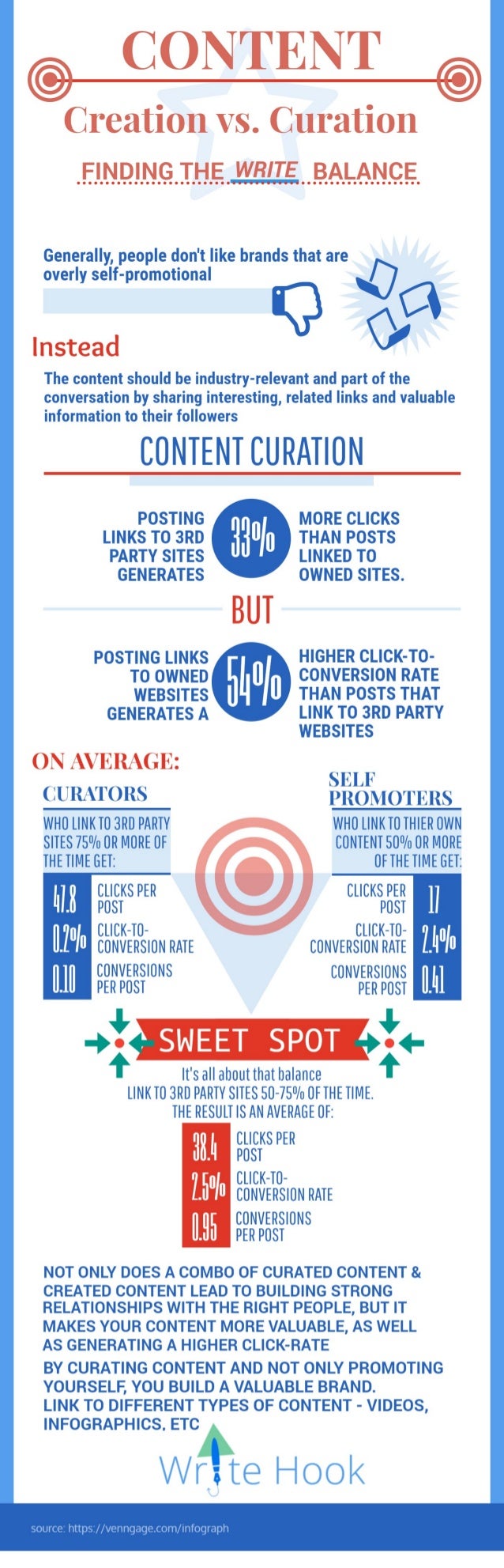 CONTENT

Creation vs. Curation

FINDING THE WRITE BALANCE

Generally, people don't like brands that are overly self-promotional

Instead

The content should be industry-relevant and part of the conversation by sharing interesting, related links and valuable information to their followers

CONTENT CURATION

POSTING LINKS TO 3RD PARTY SITES GENERATES 33% MORE CLICKS THAN POSTS LINKED TO OWNED SITES.

BUT

POSTING LINKS TO OWNED WEBSITES GENERATES A 54% HIGHER CLICK-TO-CONVERSION RATE THAN POSTS THAT LINK TO 3RD PARTY WEBSITES

ON AVERAGE:

CURATORS

WHO LINK TO 3RD PARTY SITES 75% OR MORE OF THE TIME GET:

47.8 CLICKS PER POST
0.2% CLICK-TO-CONVERSION RATE
0.10 CONVERSIONS PER POST

SELF PROMOTERS

WHO LINK TO THIER OWN CONTENT 50% OR MORE OF THE TIME GET:

CLICKS PER POST 17
CLICK-TO-CONVERSION RATE 2.4%
CONVERSIONS PER POST 0.41

SWEET SPOT

It's all about that balance
LINK TO 3RD PARTY SITES 50-75% OF THE TIME.
THE RESULT IS AN AVERAGE OF:

38.4 CLICKS PER POST
2.5% CLICK-TO-CONVERSION RATE
0.95 CONVERSIONS PER POST

NOT ONLY DOES A COMBO OF CURATED CONTENT & CREATED CONTENT LEAD TO BUILDING STRONG RELATIONSHIPS WITH THE RIGHT PEOPLE, BUT IT MAKES YOUR CONTENT MORE VALUABLE, AS WELL AS GENERATING A HIGHER CLICK-RATE

BY CURATING CONTENT AND NOT ONLY PROMOTING YOURSELF, YOU BUILD A VALUABLE BRAND.
LINK TO DIFFERENT TYPES OF CONTENT - VIDEOS, INFOGRAPHICS, ETC

Write Hook

source: https://venngage.com/infograph