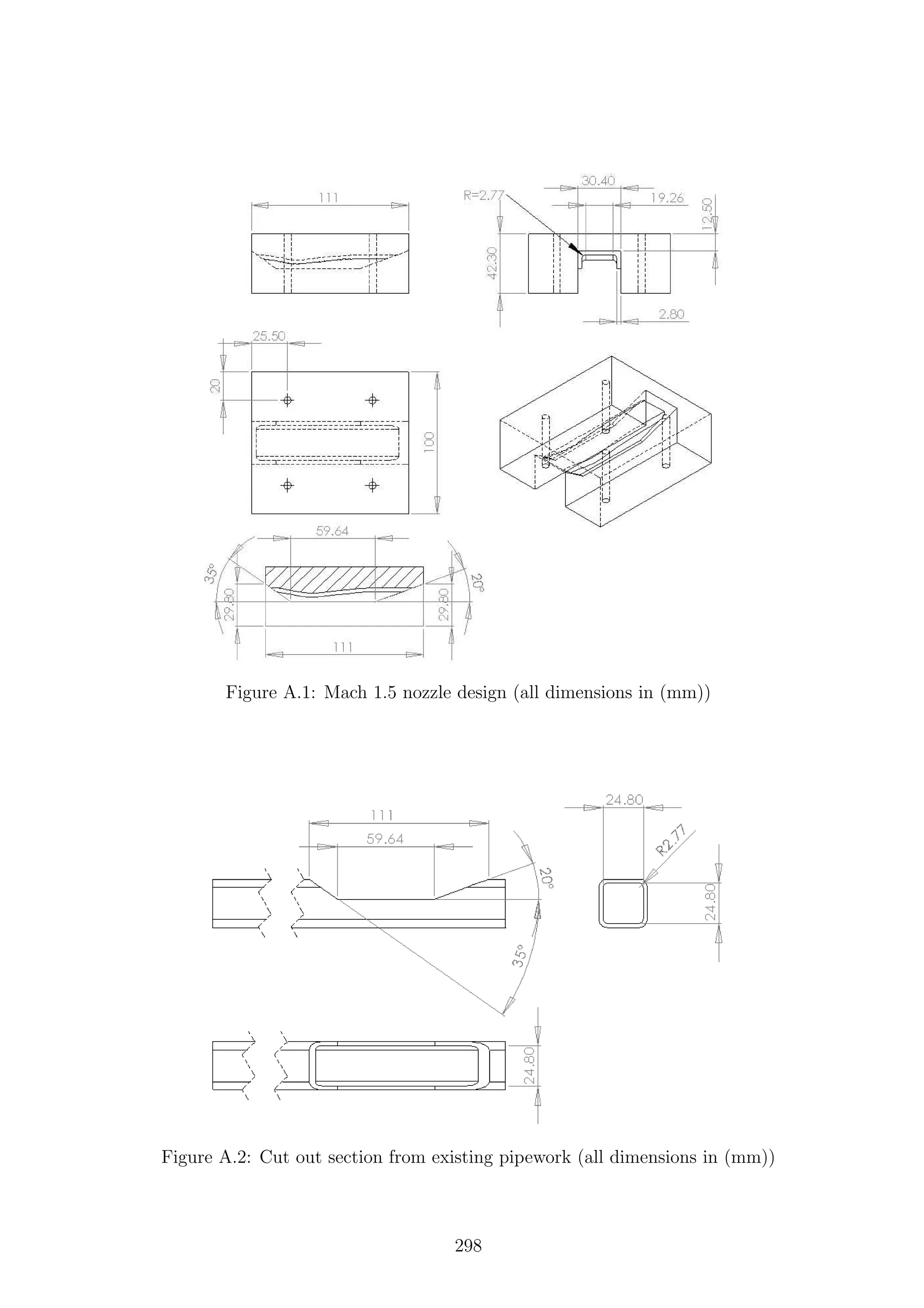 111

R=2.77

30.40

19.26

12.50

42.30

2.80

25.50

20

100

59.64

35°

20°

29.80

29.80

111

Figure A.1: Mach 1.5 nozzle design (all dimensions in (mm))

111

59.64

20°

35°

24.80

R2.77

24.80

24.80

Figure A.2: Cut out section from existing pipework (all dimensions in (mm))

298