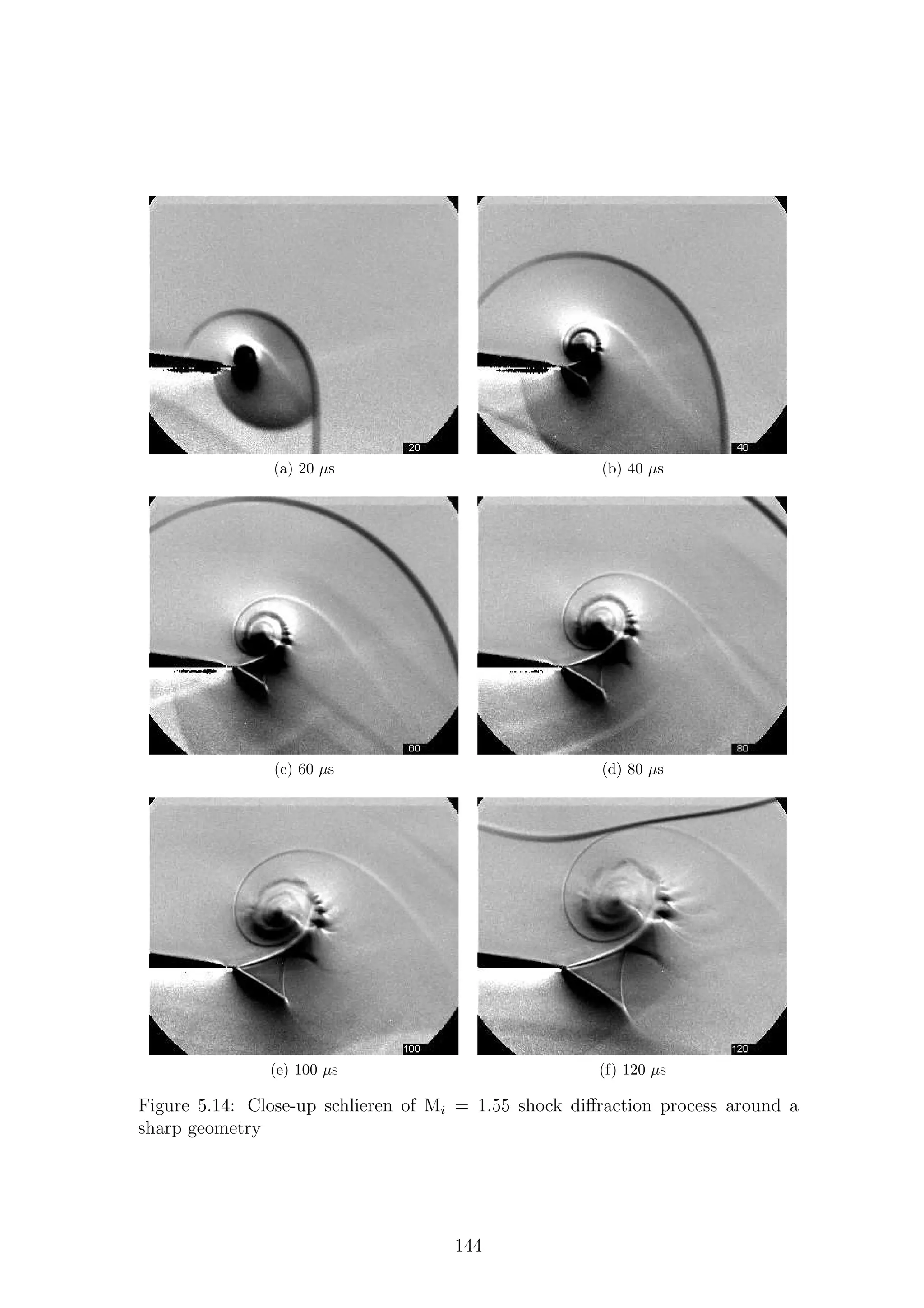 20

(a) 20 $\mu$s

40

(b) 40 $\mu$s

60

(c) 60 $\mu$s

80

(d) 80 $\mu$s

100

(e) 100 $\mu$s

120

(f) 120 $\mu$s

Figure 5.14: Close-up schlieren of $M_i = 1.55$ shock diffraction process around a sharp geometry

144