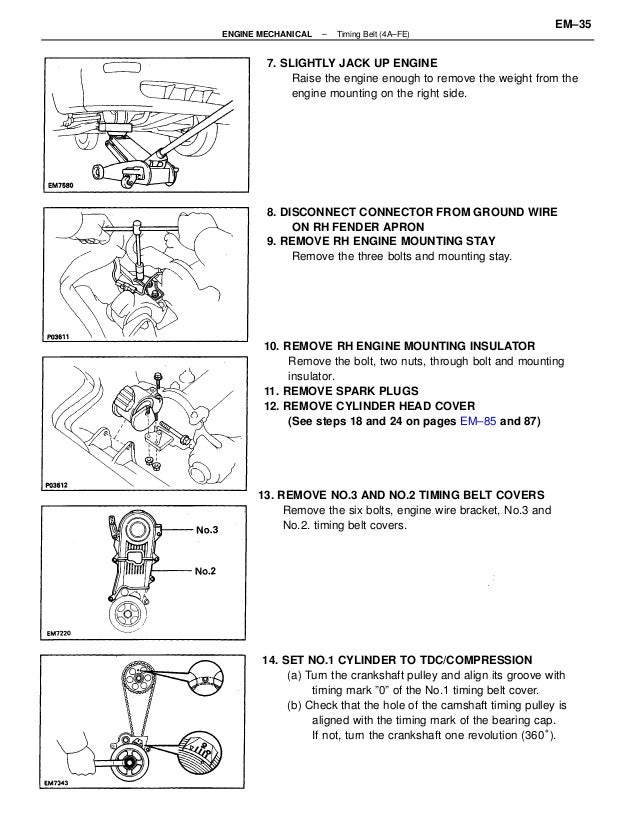 ENGINE MECHANICAL – Timing Belt (4A–FE)

EM–35

EM7580

7. SLIGHTLY JACK UP ENGINE
Raise the engine enough to remove the weight from the engine mounting on the right side.

P03611

8. DISCONNECT CONNECTOR FROM GROUND WIRE ON RH FENDER APRON
9. REMOVE RH ENGINE MOUNTING STAY
Remove the three bolts and mounting stay.

P03612

10. REMOVE RH ENGINE MOUNTING INSULATOR
Remove the bolt, two nuts, through bolt and mounting insulator.
11. REMOVE SPARK PLUGS
12. REMOVE CYLINDER HEAD COVER
(See steps 18 and 24 on pages EM–85 and 87)

No.3
No.2
EM7220

13. REMOVE NO.3 AND NO.2 TIMING BELT COVERS
Remove the six bolts, engine wire bracket, No.3 and No.2. timing belt covers.

EM7343

14. SET NO.1 CYLINDER TO TDC/COMPRESSION
(a) Turn the crankshaft pulley and align its groove with timing mark "0" of the No.1 timing belt cover.
(b) Check that the hole of the camshaft timing pulley is aligned with the timing mark of the bearing cap. If not, turn the crankshaft one revolution (360°).