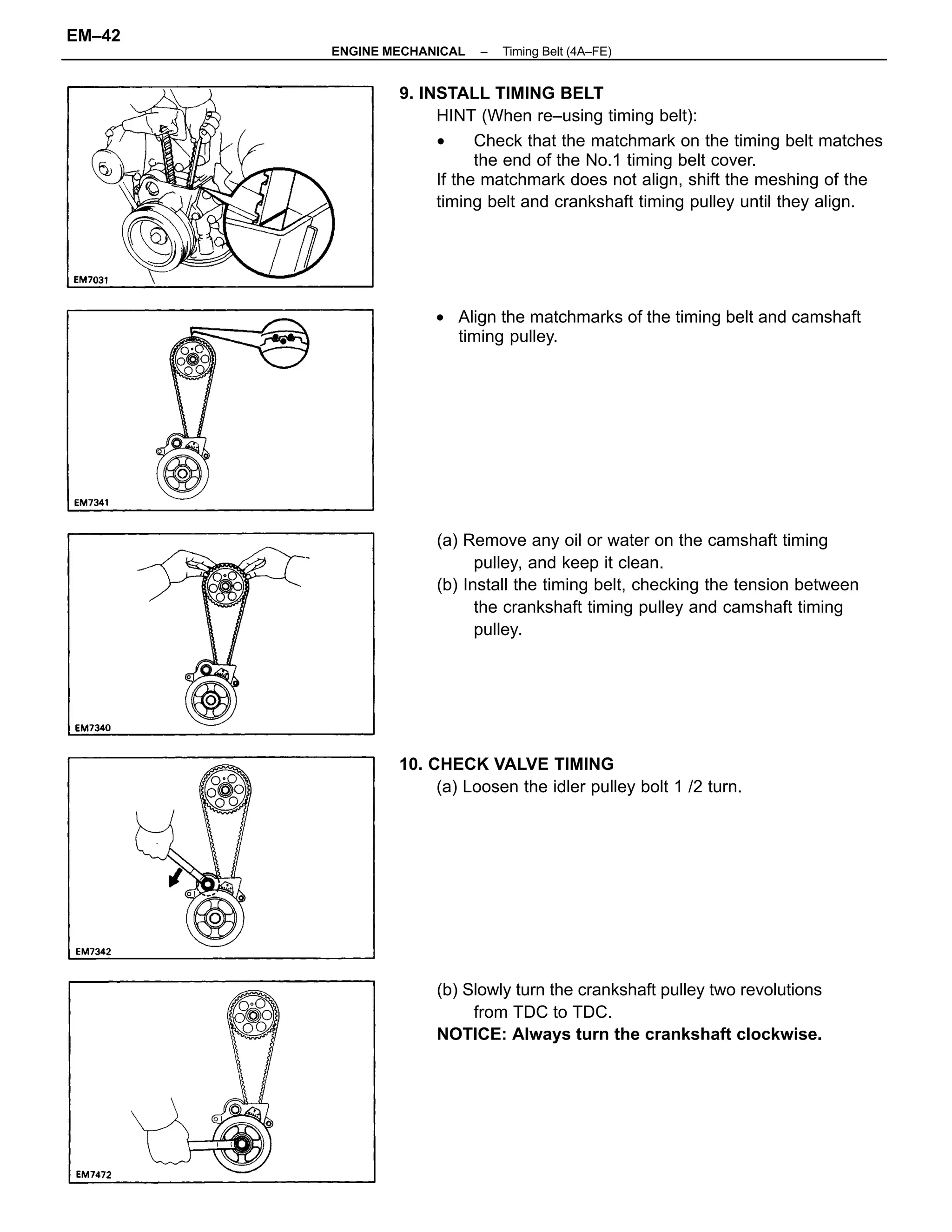 EM–42

ENGINE MECHANICAL – Timing Belt (4A–FE)

EM7031

9. INSTALL TIMING BELT

HINT (When re–using timing belt):

• Check that the matchmark on the timing belt matches the end of the No.1 timing belt cover.

If the matchmark does not align, shift the meshing of the timing belt and crankshaft timing pulley until they align.

EM7341

• Align the matchmarks of the timing belt and camshaft timing pulley.

EM7340

(a) Remove any oil or water on the camshaft timing pulley, and keep it clean.

(b) Install the timing belt, checking the tension between the crankshaft timing pulley and camshaft timing pulley.

EM7342

10. CHECK VALVE TIMING

(a) Loosen the idler pulley bolt 1 /2 turn.

EM7472

(b) Slowly turn the crankshaft pulley two revolutions from TDC to TDC.

NOTICE: Always turn the crankshaft clockwise.