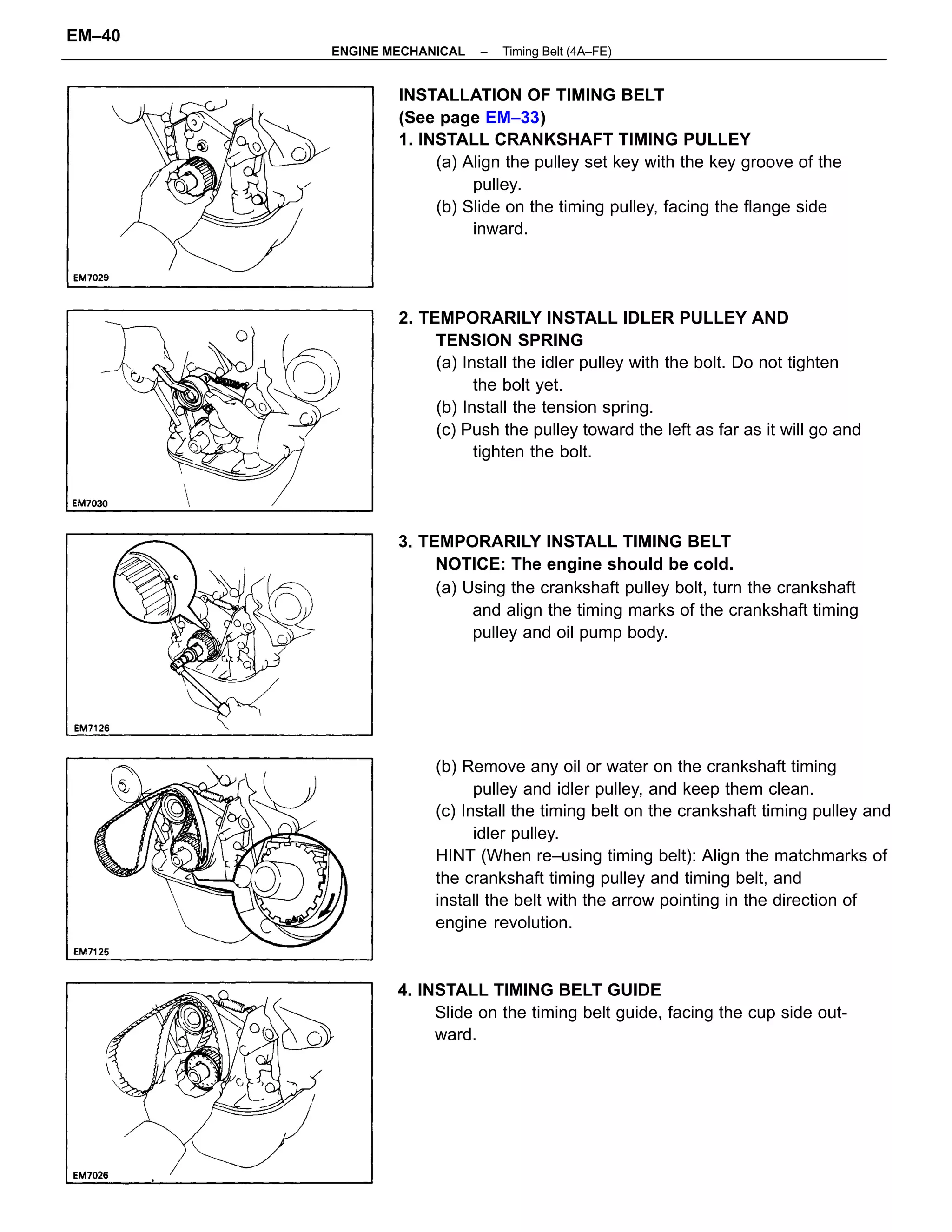 EM–40

ENGINE MECHANICAL – Timing Belt (4A–FE)

EM7029

INSTALLATION OF TIMING BELT
(See page EM–33)
1. INSTALL CRANKSHAFT TIMING PULLEY
(a) Align the pulley set key with the key groove of the pulley.
(b) Slide on the timing pulley, facing the flange side inward.

EM7030

2. TEMPORARILY INSTALL IDLER PULLEY AND TENSION SPRING
(a) Install the idler pulley with the bolt. Do not tighten the bolt yet.
(b) Install the tension spring.
(c) Push the pulley toward the left as far as it will go and tighten the bolt.

EM7126

3. TEMPORARILY INSTALL TIMING BELT
NOTICE: The engine should be cold.
(a) Using the crankshaft pulley bolt, turn the crankshaft and align the timing marks of the crankshaft timing pulley and oil pump body.

EM7125

(b) Remove any oil or water on the crankshaft timing pulley and idler pulley, and keep them clean.
(c) Install the timing belt on the crankshaft timing pulley and idler pulley.
HINT (When re–using timing belt): Align the matchmarks of the crankshaft timing pulley and timing belt, and install the belt with the arrow pointing in the direction of engine revolution.

EM7026

4. INSTALL TIMING BELT GUIDE
Slide on the timing belt guide, facing the cup side outward.