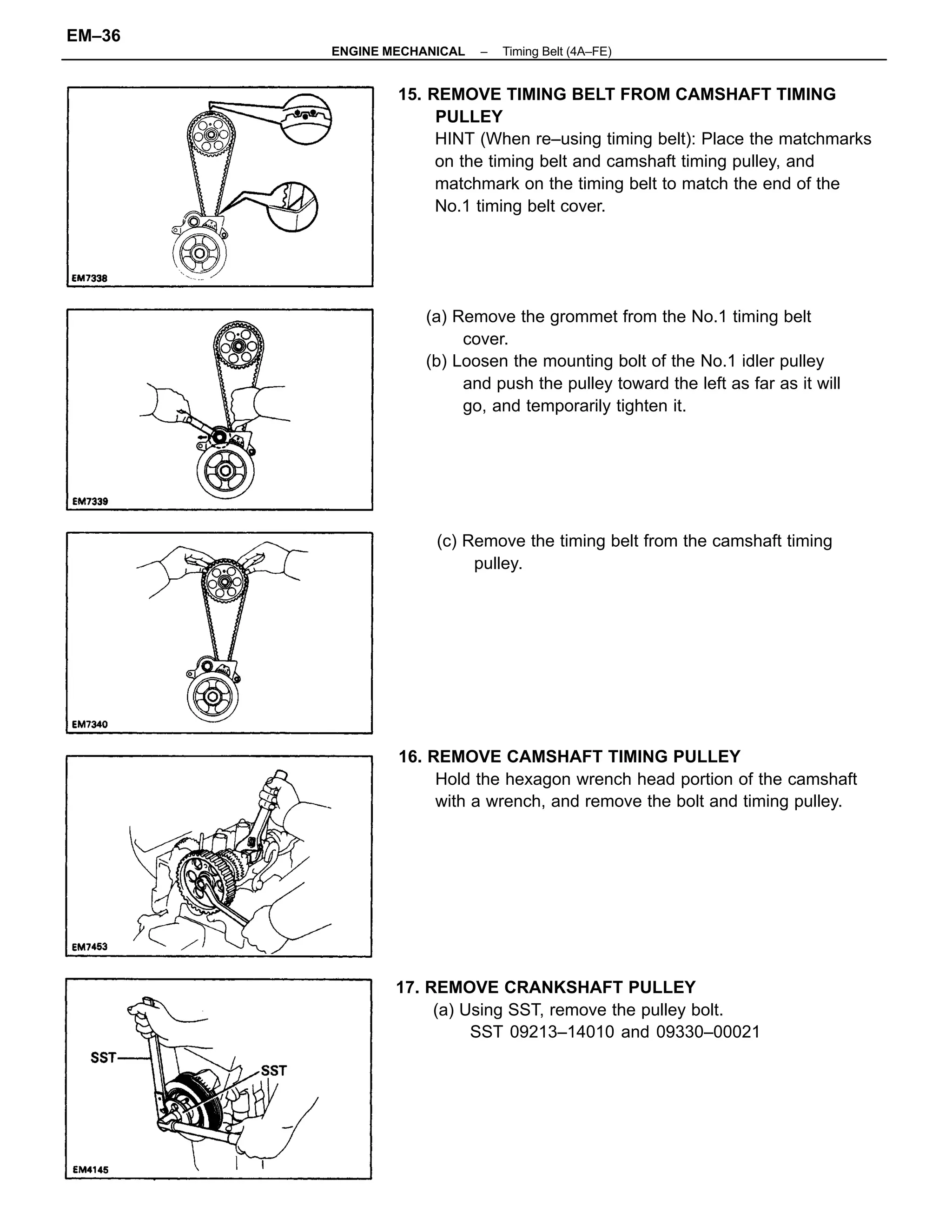 EM–36

ENGINE MECHANICAL – Timing Belt (4A–FE)

EM7338

15. REMOVE TIMING BELT FROM CAMSHAFT TIMING PULLEY
HINT (When re–using timing belt): Place the matchmarks on the timing belt and camshaft timing pulley, and matchmark on the timing belt to match the end of the No.1 timing belt cover.

EM7339

(a) Remove the grommet from the No.1 timing belt cover.
(b) Loosen the mounting bolt of the No.1 idler pulley and push the pulley toward the left as far as it will go, and temporarily tighten it.

EM7340

(c) Remove the timing belt from the camshaft timing pulley.

EM7453

16. REMOVE CAMSHAFT TIMING PULLEY
Hold the hexagon wrench head portion of the camshaft with a wrench, and remove the bolt and timing pulley.

SST
SST
EM4145

17. REMOVE CRANKSHAFT PULLEY
(a) Using SST, remove the pulley bolt.
SST 09213–14010 and 09330–00021