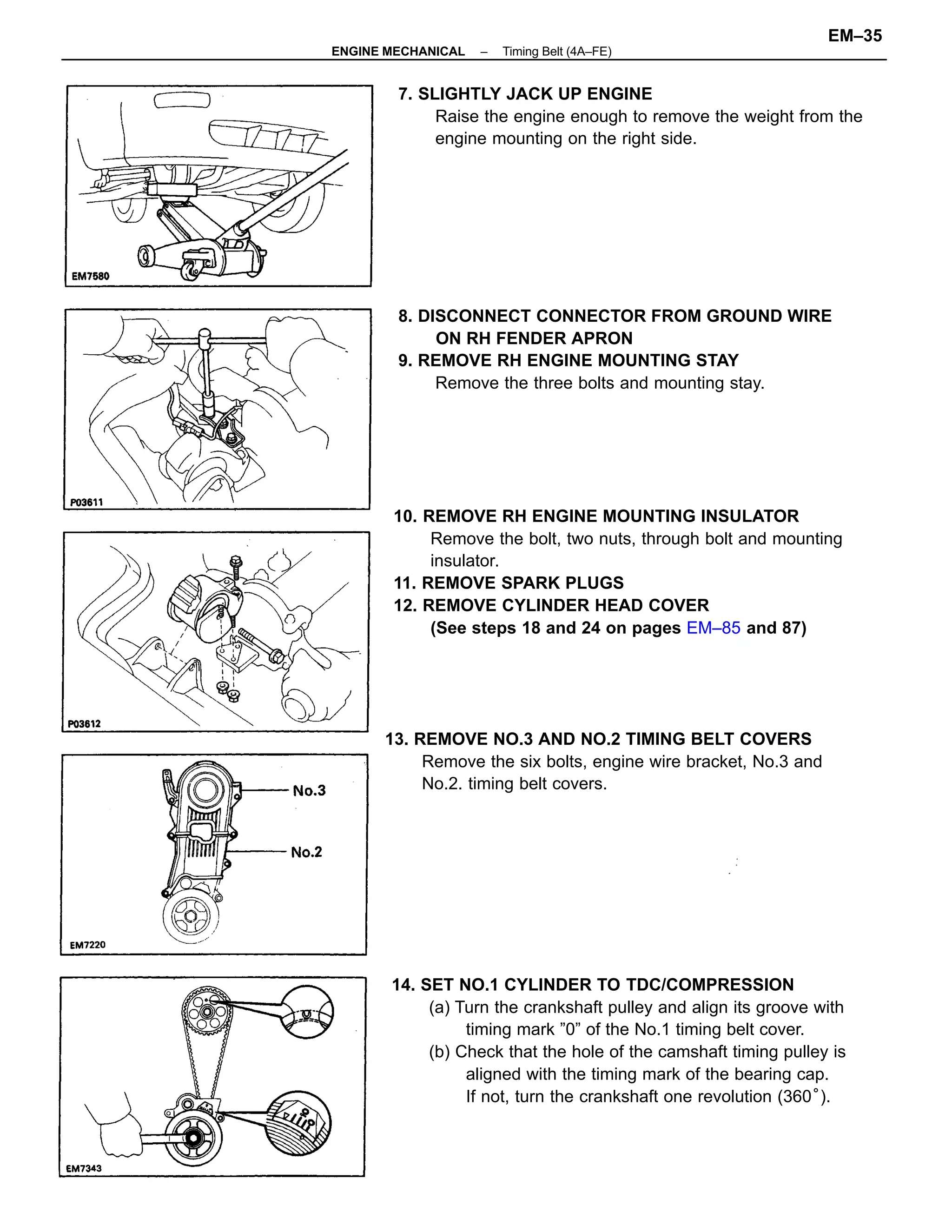 EM–35

ENGINE MECHANICAL – Timing Belt (4A–FE)

EM7580

7. SLIGHTLY JACK UP ENGINE
Raise the engine enough to remove the weight from the engine mounting on the right side.

P03611

8. DISCONNECT CONNECTOR FROM GROUND WIRE ON RH FENDER APRON
9. REMOVE RH ENGINE MOUNTING STAY
Remove the three bolts and mounting stay.

P03612

10. REMOVE RH ENGINE MOUNTING INSULATOR
Remove the bolt, two nuts, through bolt and mounting insulator.
11. REMOVE SPARK PLUGS
12. REMOVE CYLINDER HEAD COVER
(See steps 18 and 24 on pages EM–85 and 87)

No.3
No.2
EM7220

13. REMOVE NO.3 AND NO.2 TIMING BELT COVERS
Remove the six bolts, engine wire bracket, No.3 and No.2. timing belt covers.

EM7343

14. SET NO.1 CYLINDER TO TDC/COMPRESSION
(a) Turn the crankshaft pulley and align its groove with timing mark ”0” of the No.1 timing belt cover.
(b) Check that the hole of the camshaft timing pulley is aligned with the timing mark of the bearing cap.
If not, turn the crankshaft one revolution (360°).