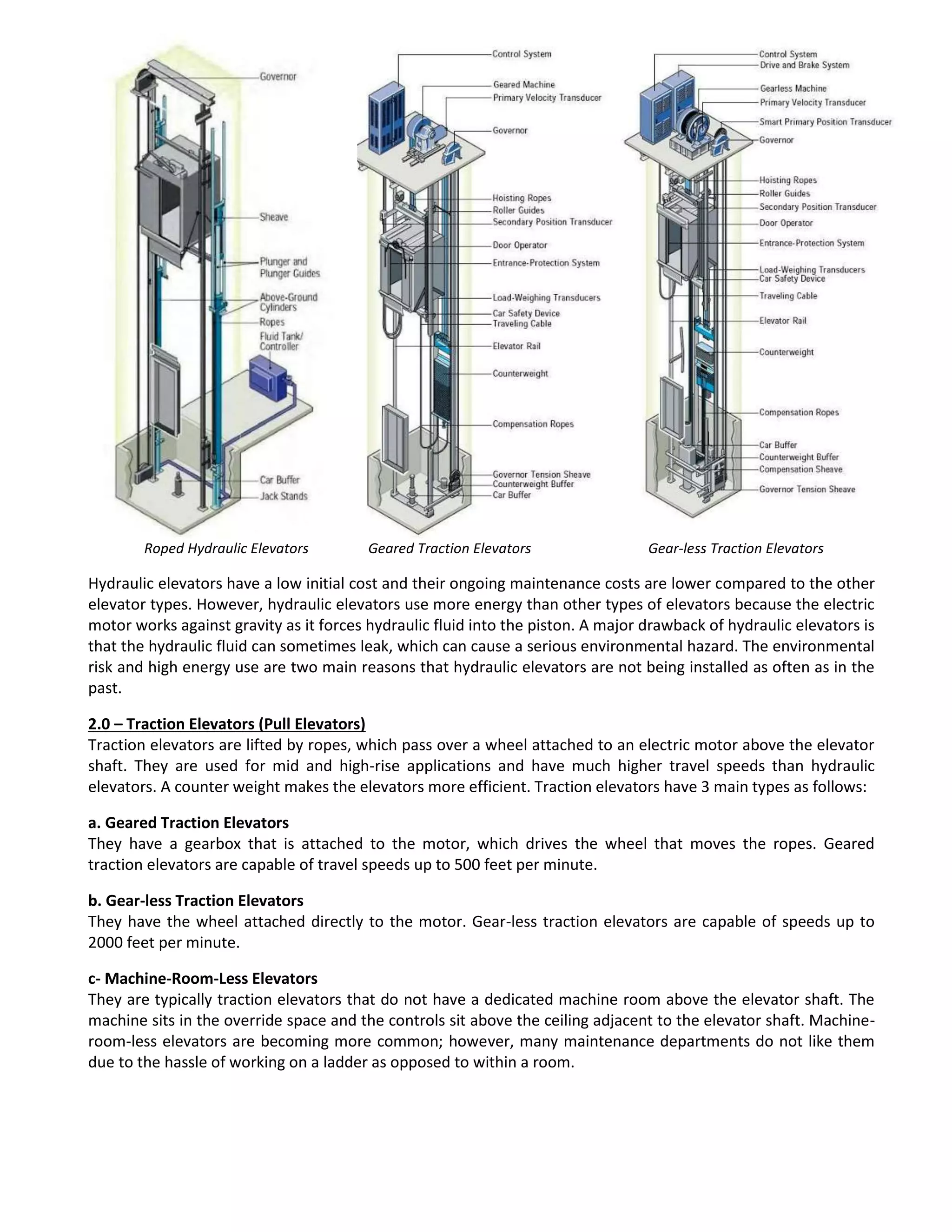 Governor
Sheave
Plunger and Plunger Guides
Above-Ground Cylinders
Ropes
Fluid Tank/ Controller
Car Buffer
Jack Stands

Control System
Geared Machine
Primary Velocity Transducer
Governor
Hoisting Ropes
Roller Guides
Secondary Position Transducer
Door Operator
Entrance-Protection System
Load-Weighing Transducers
Car Safety Device
Traveling Cable
Elevator Rail
Counterweight
Compensation Ropes
Governor Tension Sheave
Counterweight Buffer
Car Buffer

Control System
Drive and Brake System
Gearless Machine
Primary Velocity Transducer
Smart Primary Position Transducer
Governor
Hoisting Ropes
Roller Guides
Secondary Position Transducer
Door Operator
Entrance-Protection System
Load-Weighing Transducers
Car Safety Device
Traveling Cable
Elevator Rail
Counterweight
Compensation Ropes
Car Buffer
Counterweight Buffer
Compensation Sheave
Governor Tension Sheave

Roped Hydraulic Elevators
Geared Traction Elevators
Gear-less Traction Elevators

Hydraulic elevators have a low initial cost and their ongoing maintenance costs are lower compared to the other elevator types. However, hydraulic elevators use more energy than other types of elevators because the electric motor works against gravity as it forces hydraulic fluid into the piston. A major drawback of hydraulic elevators is that the hydraulic fluid can sometimes leak, which can cause a serious environmental hazard. The environmental risk and high energy use are two main reasons that hydraulic elevators are not being installed as often as in the past.

2.0 – Traction Elevators (Pull Elevators)
Traction elevators are lifted by ropes, which pass over a wheel attached to an electric motor above the elevator shaft. They are used for mid and high-rise applications and have much higher travel speeds than hydraulic elevators. A counter weight makes the elevators more efficient. Traction elevators have 3 main types as follows:

a. Geared Traction Elevators
They have a gearbox that is attached to the motor, which drives the wheel that moves the ropes. Geared traction elevators are capable of travel speeds up to 500 feet per minute.

b. Gear-less Traction Elevators
They have the wheel attached directly to the motor. Gear-less traction elevators are capable of speeds up to 2000 feet per minute.

c- Machine-Room-Less Elevators
They are typically traction elevators that do not have a dedicated machine room above the elevator shaft. The machine sits in the override space and the controls sit above the ceiling adjacent to the elevator shaft. Machine-room-less elevators are becoming more common; however, many maintenance departments do not like them due to the hassle of working on a ladder as opposed to within a room.