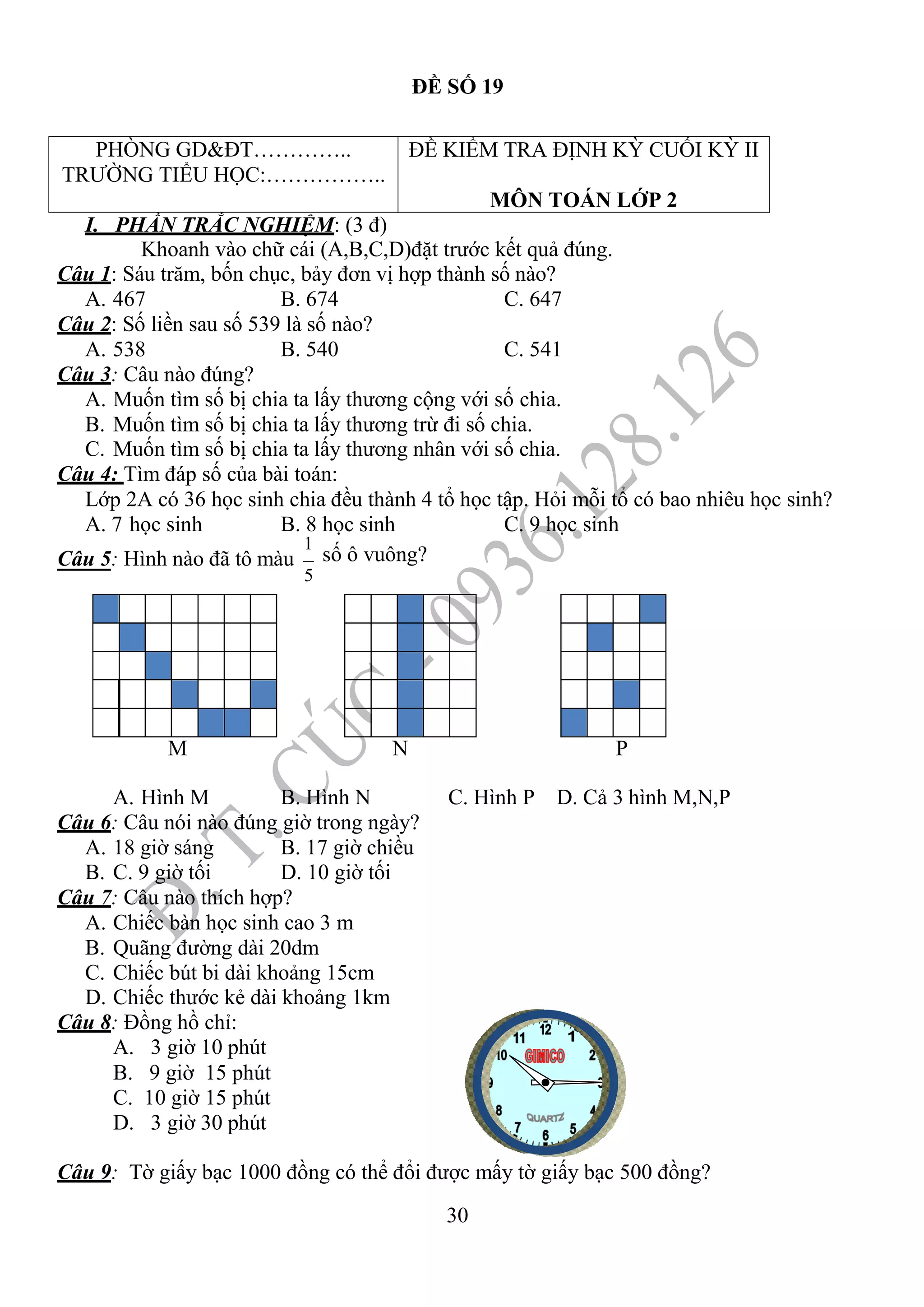 ĐỀ SỐ 19

| PHÒNG GD&ĐT………….. TRƯỜNG TIỂU HỌC:…………….. | ĐỀ KIỂM TRA ĐỊNH KỲ CUỐI KỲ II MÔN TOÁN LỚP 2 |
|---|---|

I. PHẦN TRẮC NGHIỆM: (3 đ)
Khoanh vào chữ cái (A,B,C,D)đặt trước kết quả đúng.
Câu 1: Sáu trăm, bốn chục, bảy đơn vị hợp thành số nào?
A. 467 B. 674 C. 647
Câu 2: Số liền sau số 539 là số nào?
A. 538 B. 540 C. 541
Câu 3: Câu nào đúng?
A. Muốn tìm số bị chia ta lấy thương cộng với số chia.
B. Muốn tìm số bị chia ta lấy thương trừ đi số chia.
C. Muốn tìm số bị chia ta lấy thương nhân với số chia.
Câu 4: Tìm đáp số của bài toán:
Lớp 2A có 36 học sinh chia đều thành 4 tổ học tập. Hỏi mỗi tổ có bao nhiêu học sinh?
A. 7 học sinh B. 8 học sinh C. 9 học sinh
Câu 5: Hình nào đã tô màu $\frac{1}{5}$ số ô vuông?

M N P

A. Hình M B. Hình N C. Hình P D. Cả 3 hình M,N,P
Câu 6: Câu nói nào đúng giờ trong ngày?
A. 18 giờ sáng B. 17 giờ chiều
B. C. 9 giờ tối D. 10 giờ tối
Câu 7: Câu nào thích hợp?
A. Chiếc bàn học sinh cao 3 m
B. Quãng đường dài 20dm
C. Chiếc bút bi dài khoảng 15cm
D. Chiếc thước kẻ dài khoảng 1km
Câu 8: Đồng hồ chỉ:
A. 3 giờ 10 phút
B. 9 giờ 15 phút
C. 10 giờ 15 phút
D. 3 giờ 30 phút

12 1 2 3 4 5 6 7 8 9 10 11 GIMICO QUARTZ

Câu 9: Tờ giấy bạc 1000 đồng có thể đổi được mấy tờ giấy bạc 500 đồng?

30

Đ.T. CÚC - 0936.128.126