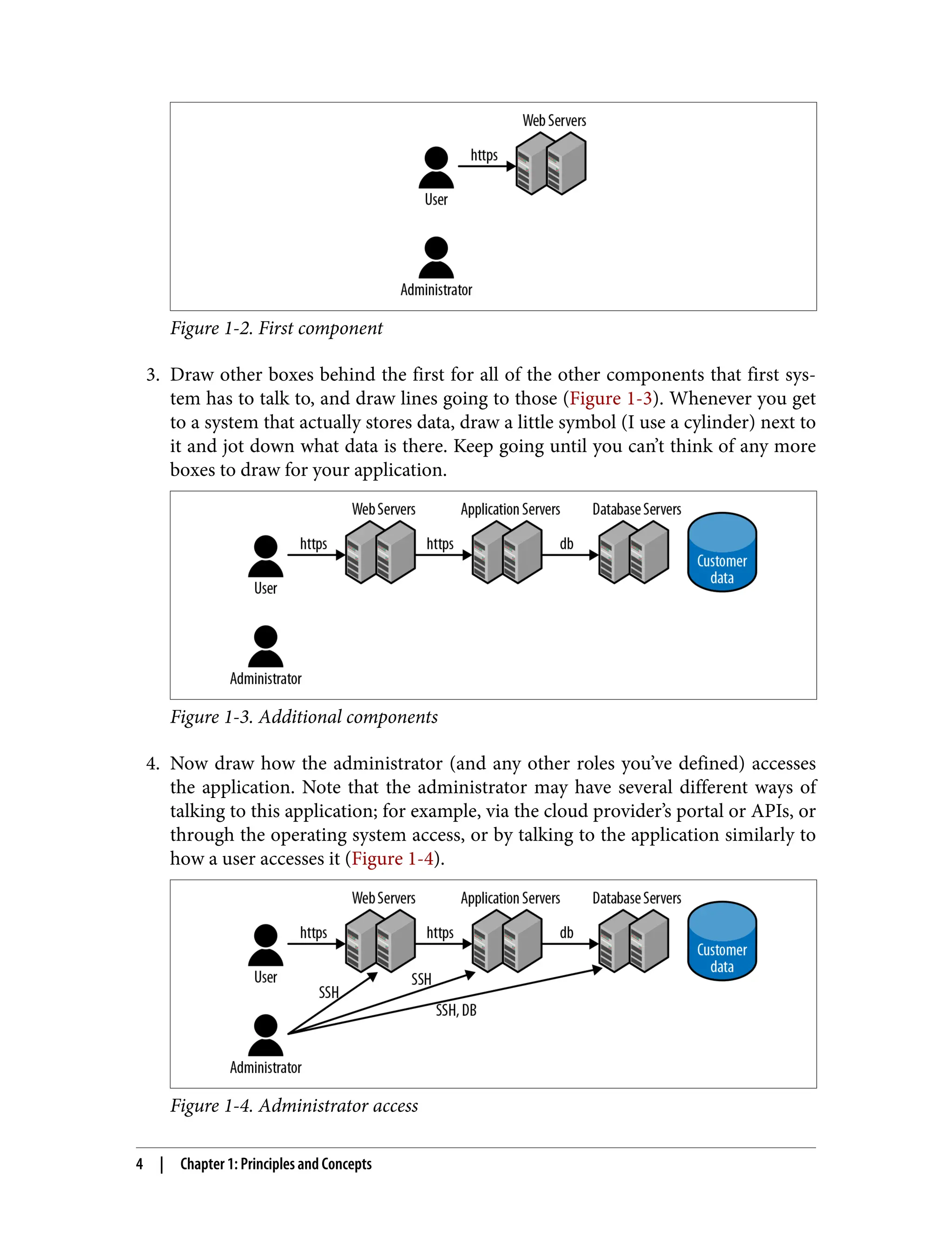 Web Servers
https
User
Administrator

Figure 1-2. First component

3. Draw other boxes behind the first for all of the other components that first system has to talk to, and draw lines going to those (Figure 1-3). Whenever you get to a system that actually stores data, draw a little symbol (I use a cylinder) next to it and jot down what data is there. Keep going until you can't think of any more boxes to draw for your application.

Web Servers
Application Servers
Database Servers
https
https
db
Customer data
User
Administrator

Figure 1-3. Additional components

4. Now draw how the administrator (and any other roles you've defined) accesses the application. Note that the administrator may have several different ways of talking to this application; for example, via the cloud provider's portal or APIs, or through the operating system access, or by talking to the application similarly to how a user accesses it (Figure 1-4).

Web Servers
Application Servers
Database Servers
https
https
db
Customer data
User
SSH
SSH
SSH, DB
Administrator

Figure 1-4. Administrator access

4 | Chapter 1: Principles and Concepts