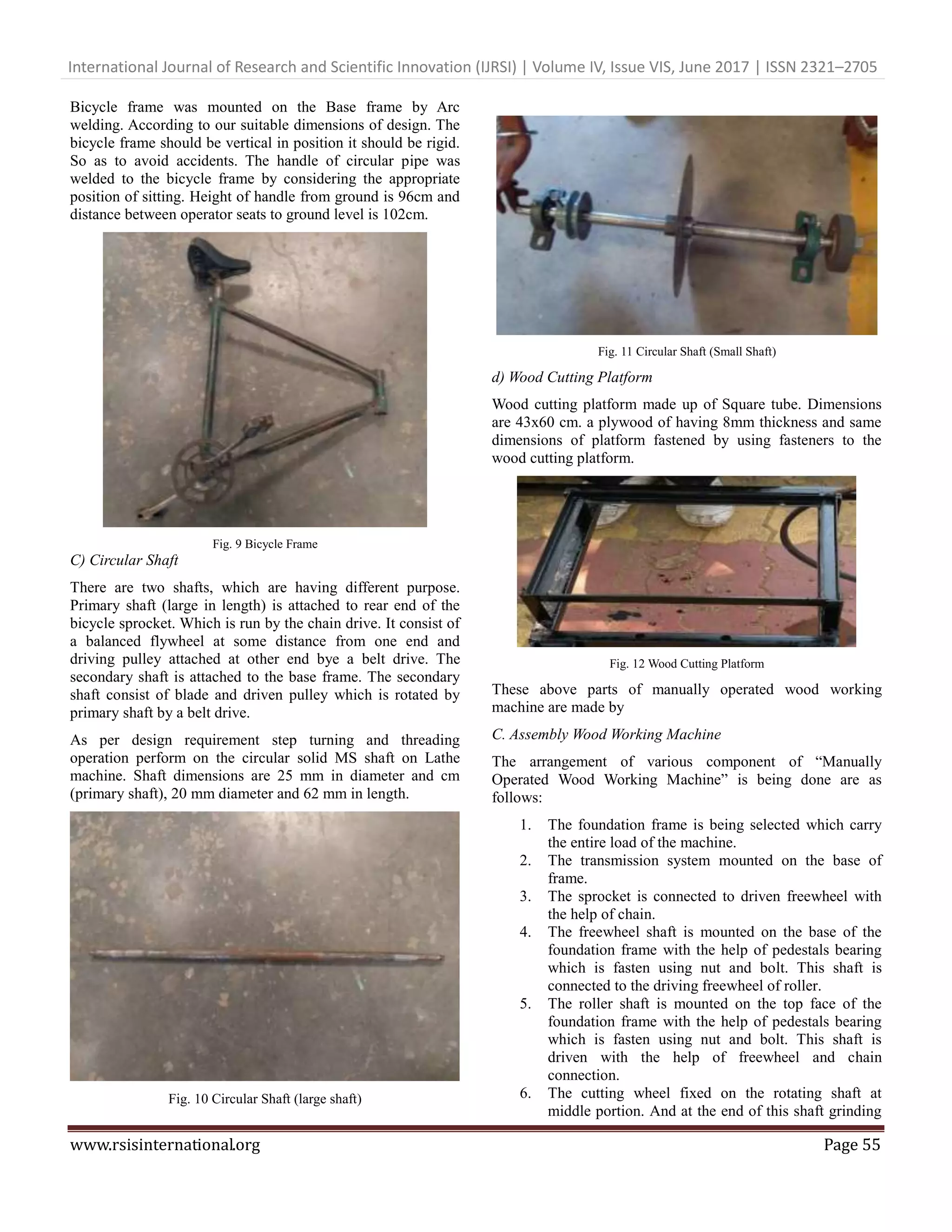 International Journal of Research and Scientific Innovation (IJRSI) | Volume IV, Issue VIS, June 2017 | ISSN 2321–2705

Bicycle frame was mounted on the Base frame by Arc welding. According to our suitable dimensions of design. The bicycle frame should be vertical in position it should be rigid. So as to avoid accidents. The handle of circular pipe was welded to the bicycle frame by considering the appropriate position of sitting. Height of handle from ground is 96cm and distance between operator seats to ground level is 102cm.

Fig. 9 Bicycle Frame

C) Circular Shaft

There are two shafts, which are having different purpose. Primary shaft (large in length) is attached to rear end of the bicycle sprocket. Which is run by the chain drive. It consist of a balanced flywheel at some distance from one end and driving pulley attached at other end bye a belt drive. The secondary shaft is attached to the base frame. The secondary shaft consist of blade and driven pulley which is rotated by primary shaft by a belt drive.

As per design requirement step turning and threading operation perform on the circular solid MS shaft on Lathe machine. Shaft dimensions are 25 mm in diameter and cm (primary shaft), 20 mm diameter and 62 mm in length.

Fig. 10 Circular Shaft (large shaft)

Fig. 11 Circular Shaft (Small Shaft)

d) Wood Cutting Platform

Wood cutting platform made up of Square tube. Dimensions are 43x60 cm. a plywood of having 8mm thickness and same dimensions of platform fastened by using fasteners to the wood cutting platform.

Fig. 12 Wood Cutting Platform

These above parts of manually operated wood working machine are made by

C. Assembly Wood Working Machine

The arrangement of various component of “Manually Operated Wood Working Machine” is being done are as follows:

1. The foundation frame is being selected which carry the entire load of the machine.
2. The transmission system mounted on the base of frame.
3. The sprocket is connected to driven freewheel with the help of chain.
4. The freewheel shaft is mounted on the base of the foundation frame with the help of pedestals bearing which is fasten using nut and bolt. This shaft is connected to the driving freewheel of roller.
5. The roller shaft is mounted on the top face of the foundation frame with the help of pedestals bearing which is fasten using nut and bolt. This shaft is driven with the help of freewheel and chain connection.
6. The cutting wheel fixed on the rotating shaft at middle portion. And at the end of this shaft grinding

www.rsisinternational.org Page 55