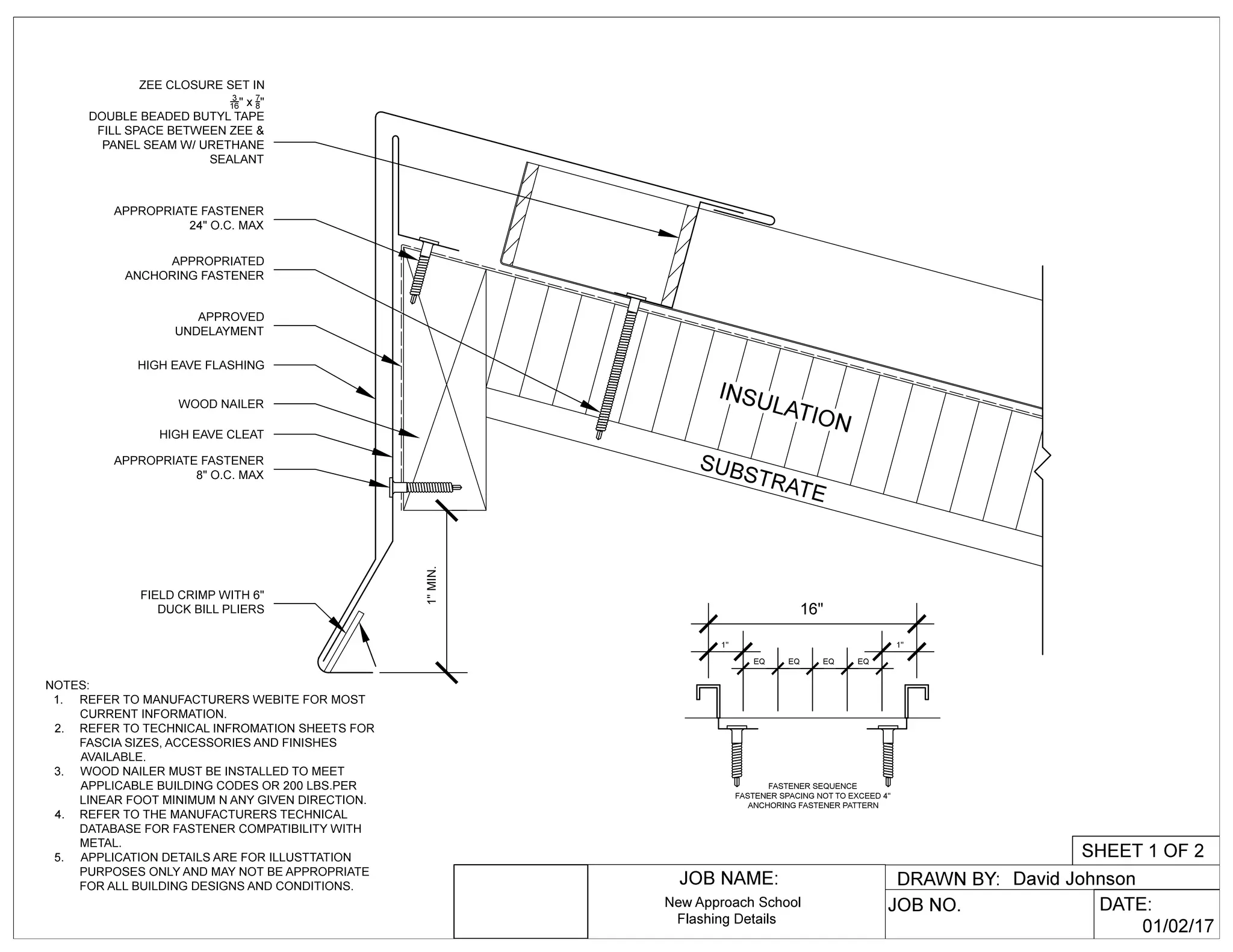 ZEE CLOSURE SET IN $\frac{3}{16}$" x $\frac{7}{8}$" DOUBLE BEADED BUTYL TAPE FILL SPACE BETWEEN ZEE & PANEL SEAM W/ URETHANE SEALANT

APPROPRIATE FASTENER 24" O.C. MAX

APPROPRIATED ANCHORING FASTENER

APPROVED UNDELAYMENT

HIGH EAVE FLASHING

WOOD NAILER

HIGH EAVE CLEAT

APPROPRIATE FASTENER 8" O.C. MAX

FIELD CRIMP WITH 6" DUCK BILL PLIERS

1" MIN.

INSULATION

SUBSTRATE

16"

1"

1"

EQ

EQ

EQ

EQ

FASTENER SEQUENCE
FASTENER SPACING NOT TO EXCEED 4"
ANCHORING FASTENER PATTERN

NOTES:
1. REFER TO MANUFACTURERS WEBITE FOR MOST CURRENT INFORMATION.
2. REFER TO TECHNICAL INFROMATION SHEETS FOR FASCIA SIZES, ACCESSORIES AND FINISHES AVAILABLE.
3. WOOD NAILER MUST BE INSTALLED TO MEET APPLICABLE BUILDING CODES OR 200 LBS.PER LINEAR FOOT MINIMUM N ANY GIVEN DIRECTION.
4. REFER TO THE MANUFACTURERS TECHNICAL DATABASE FOR FASTENER COMPATIBILITY WITH METAL.
5. APPLICATION DETAILS ARE FOR ILLUSTTATION PURPOSES ONLY AND MAY NOT BE APPROPRIATE FOR ALL BUILDING DESIGNS AND CONDITIONS.

SHEET 1 OF 2

JOB NAME:
New Approach School
Flashing Details

DRAWN BY: David Johnson

JOB NO.

DATE:
01/02/17