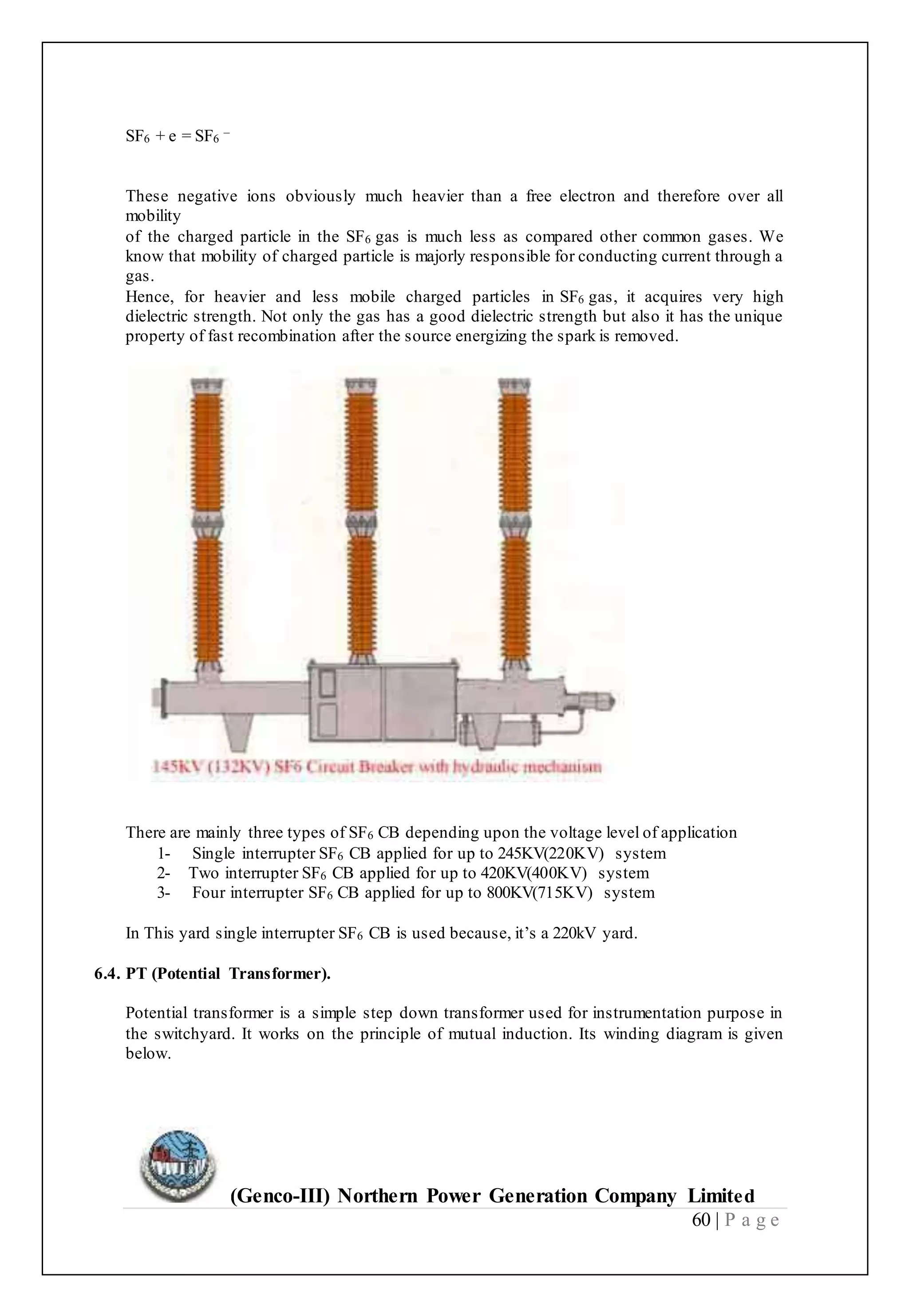 $SF_6 + e = SF_6^-$

These negative ions obviously much heavier than a free electron and therefore over all mobility
of the charged particle in the $SF_6$ gas is much less as compared other common gases. We know that mobility of charged particle is majorly responsible for conducting current through a gas.
Hence, for heavier and less mobile charged particles in $SF_6$ gas, it acquires very high dielectric strength. Not only the gas has a good dielectric strength but also it has the unique property of fast recombination after the source energizing the spark is removed.

145KV (132KV) SF6 Circuit Breaker with hydraulic mechanism

There are mainly three types of $SF_6$ CB depending upon the voltage level of application
1- Single interrupter $SF_6$ CB applied for up to 245KV(220KV) system
2- Two interrupter $SF_6$ CB applied for up to 420KV(400KV) system
3- Four interrupter $SF_6$ CB applied for up to 800KV(715KV) system

In This yard single interrupter $SF_6$ CB is used because, it's a 220kV yard.

6.4. PT (Potential Transformer).

Potential transformer is a simple step down transformer used for instrumentation purpose in the switchyard. It works on the principle of mutual induction. Its winding diagram is given below.

(Genco-III) Northern Power Generation Company Limited
60 | P a g e