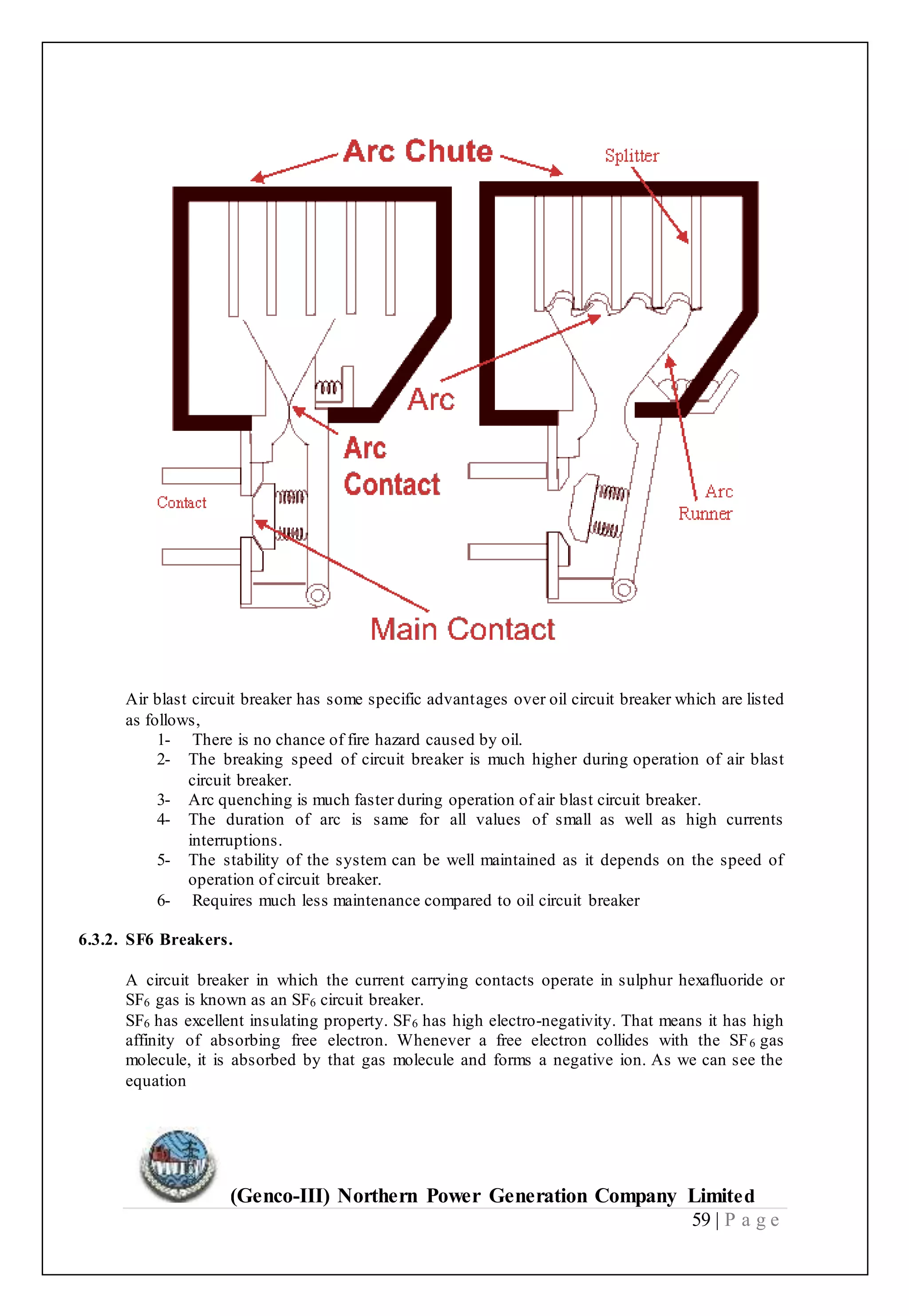 Arc Chute

Splitter

Arc

Arc Contact

Contact

Arc Runner

Main Contact

Air blast circuit breaker has some specific advantages over oil circuit breaker which are listed as follows,

1- There is no chance of fire hazard caused by oil.
2- The breaking speed of circuit breaker is much higher during operation of air blast circuit breaker.
3- Arc quenching is much faster during operation of air blast circuit breaker.
4- The duration of arc is same for all values of small as well as high currents interruptions.
5- The stability of the system can be well maintained as it depends on the speed of operation of circuit breaker.
6- Requires much less maintenance compared to oil circuit breaker

6.3.2. SF6 Breakers.

A circuit breaker in which the current carrying contacts operate in sulphur hexafluoride or $SF_6$ gas is known as an $SF_6$ circuit breaker.
$SF_6$ has excellent insulating property. $SF_6$ has high electro-negativity. That means it has high affinity of absorbing free electron. Whenever a free electron collides with the $SF_6$ gas molecule, it is absorbed by that gas molecule and forms a negative ion. As we can see the equation

(Genco-III) Northern Power Generation Company Limited
59 | P a g e