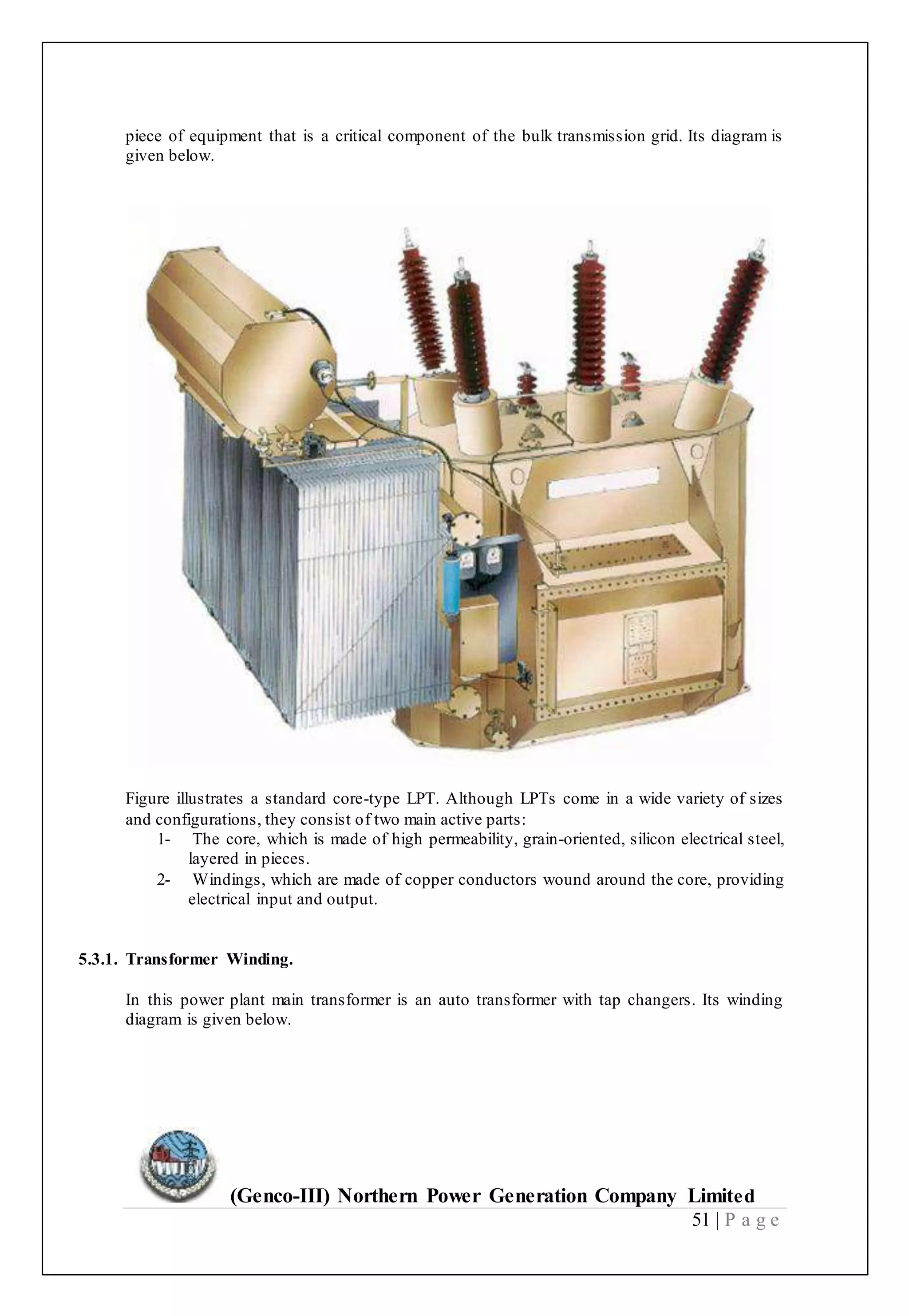 piece of equipment that is a critical component of the bulk transmission grid. Its diagram is given below.

Figure illustrates a standard core-type LPT. Although LPTs come in a wide variety of sizes and configurations, they consist of two main active parts:

1- The core, which is made of high permeability, grain-oriented, silicon electrical steel, layered in pieces.

2- Windings, which are made of copper conductors wound around the core, providing electrical input and output.

5.3.1. Transformer Winding.

In this power plant main transformer is an auto transformer with tap changers. Its winding diagram is given below.

(Genco-III) Northern Power Generation Company Limited

51 | P a g e