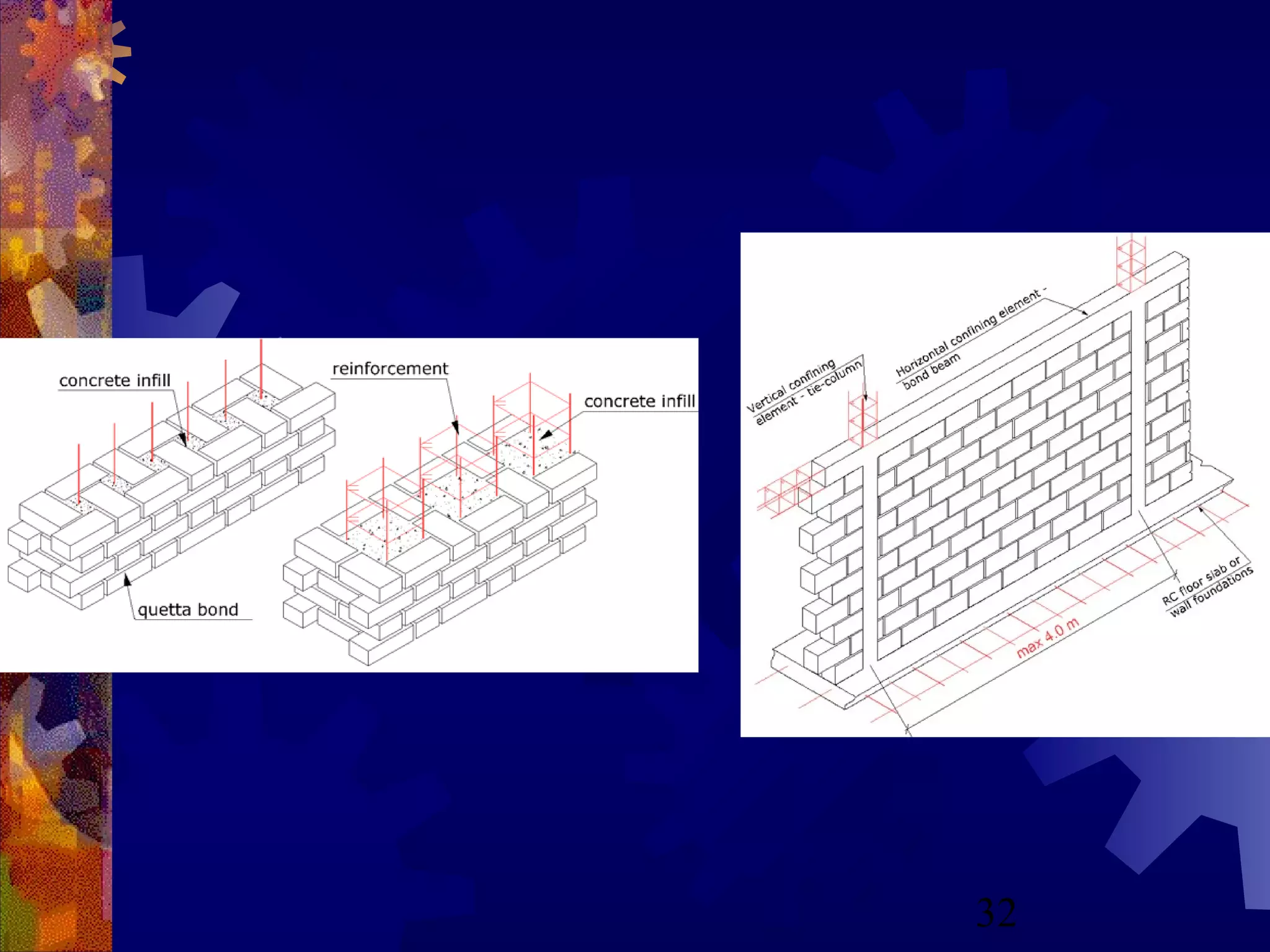 concrete infill

reinforcement

concrete infill

quetta bond

Vertical confining element - tie-column

Horizontal confining element - bond beam

RC floor slab or wall foundations

max 4.0 m

32