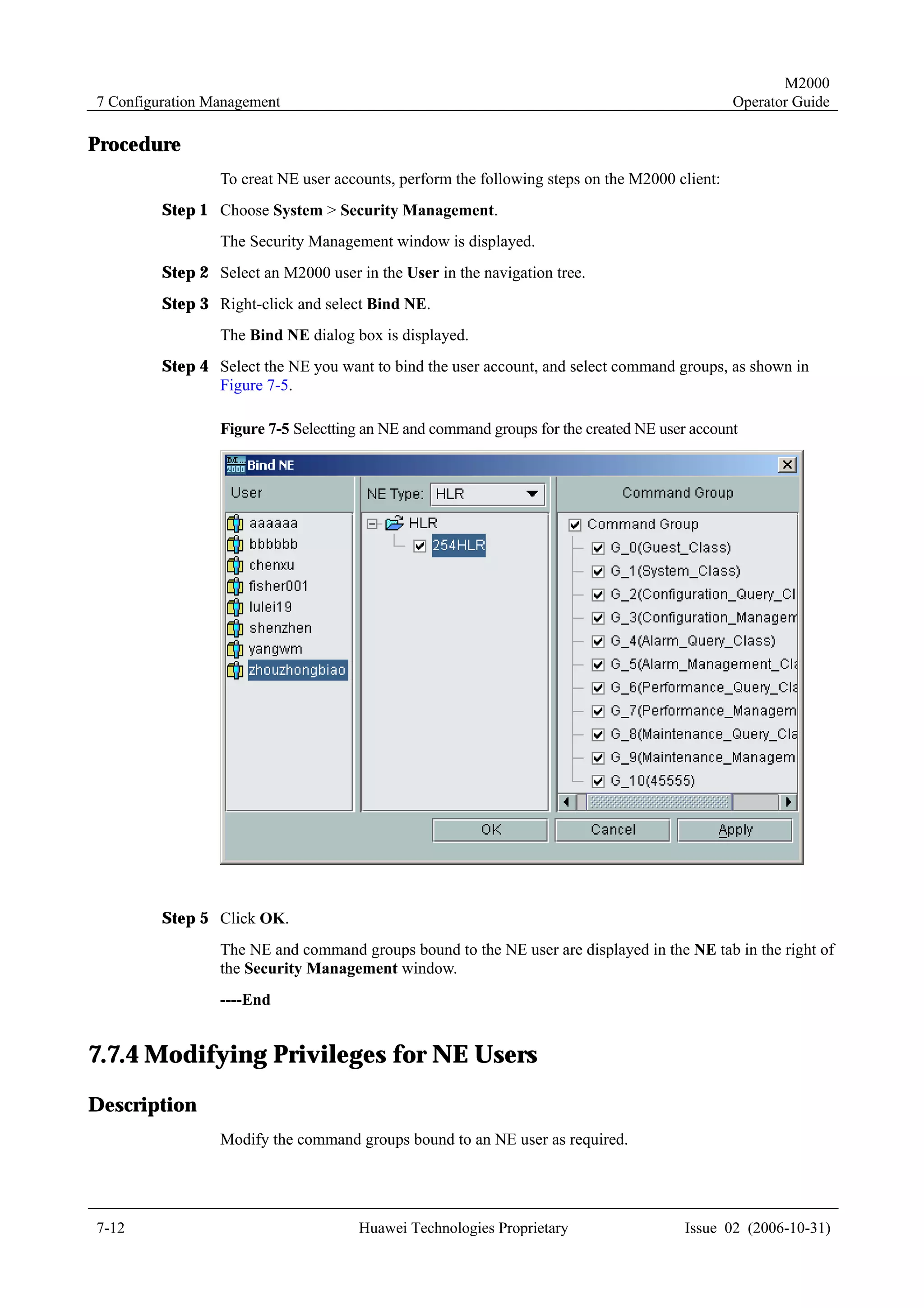 7 Configuration Management

M2000
Operator Guide

Procedure

To creat NE user accounts, perform the following steps on the M2000 client:

Step 1 Choose System > Security Management.

The Security Management window is displayed.

Step 2 Select an M2000 user in the User in the navigation tree.

Step 3 Right-click and select Bind NE.

The Bind NE dialog box is displayed.

Step 4 Select the NE you want to bind the user account, and select command groups, as shown in Figure 7-5.

Figure 7-5 Selectting an NE and command groups for the created NE user account

Bind NE

User

aaaaaa
bbbbbb
chenxu
fisher001
lulei19
shenzhen
yangwm
zhouzhongbiao

NE Type: HLR

HLR
254HLR

Command Group

Command Group
G_0(Guest_Class)
G_1(System_Class)
G_2(Configuration_Query_Cl
G_3(Configuration_Managem
G_4(Alarm_Query_Class)
G_5(Alarm_Management_Cla
G_6(Performance_Query_Cla
G_7(Performance_Managem
G_8(Maintenance_Query_Cla
G_9(Maintenance_Managem
G_10(45555)

OK Cancel Apply

Step 5 Click OK.

The NE and command groups bound to the NE user are displayed in the NE tab in the right of the Security Management window.

----End

7.7.4 Modifying Privileges for NE Users

Description

Modify the command groups bound to an NE user as required.

7-12 Huawei Technologies Proprietary Issue 02 (2006-10-31)