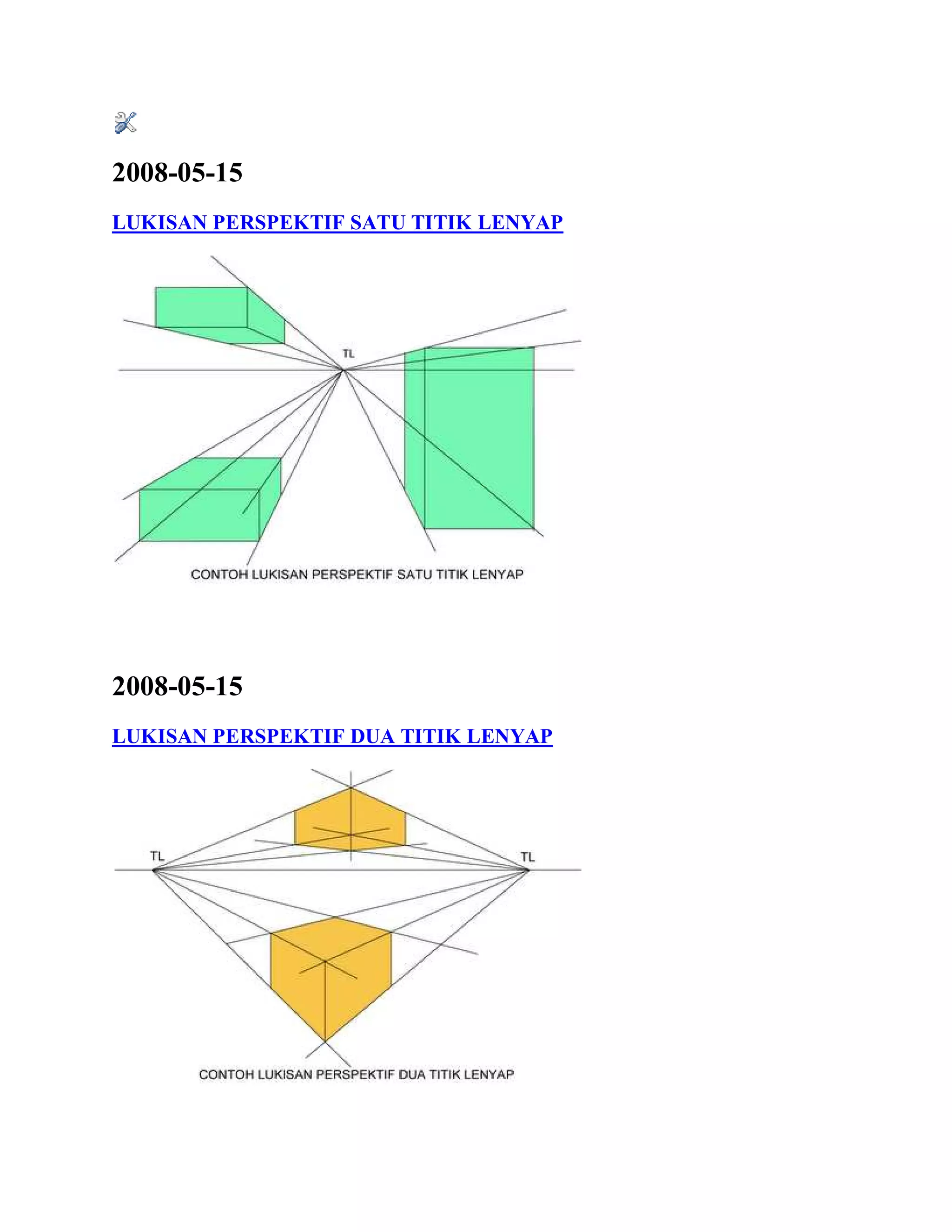 2008-05-15

LUKISAN PERSPEKTIF SATU TITIK LENYAP

TL

CONTOH LUKISAN PERSPEKTIF SATU TITIK LENYAP

2008-05-15

LUKISAN PERSPEKTIF DUA TITIK LENYAP

TL

TL

CONTOH LUKISAN PERSPEKTIF DUA TITIK LENYAP