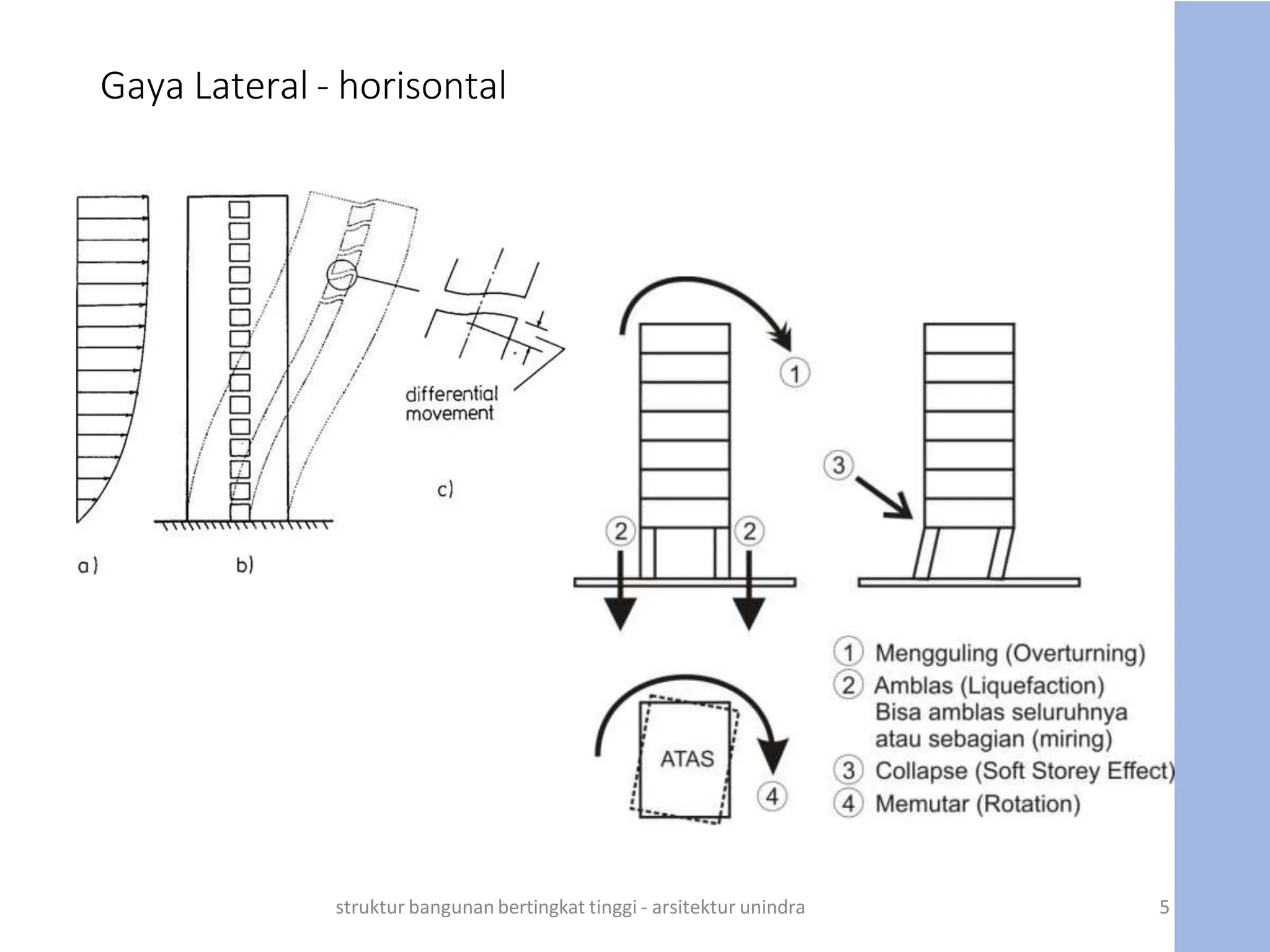 Gaya Lateral - horisontal

differential movement

c)

a)

b)

1

2

2

3

ATAS

4

1 Mengguling (Overturning)
2 Amblas (Liquefaction)
Bisa amblas seluruhnya
atau sebagian (miring)
3 Collapse (Soft Storey Effect)
4 Memutar (Rotation)

struktur bangunan bertingkat tinggi - arsitektur unindra

5