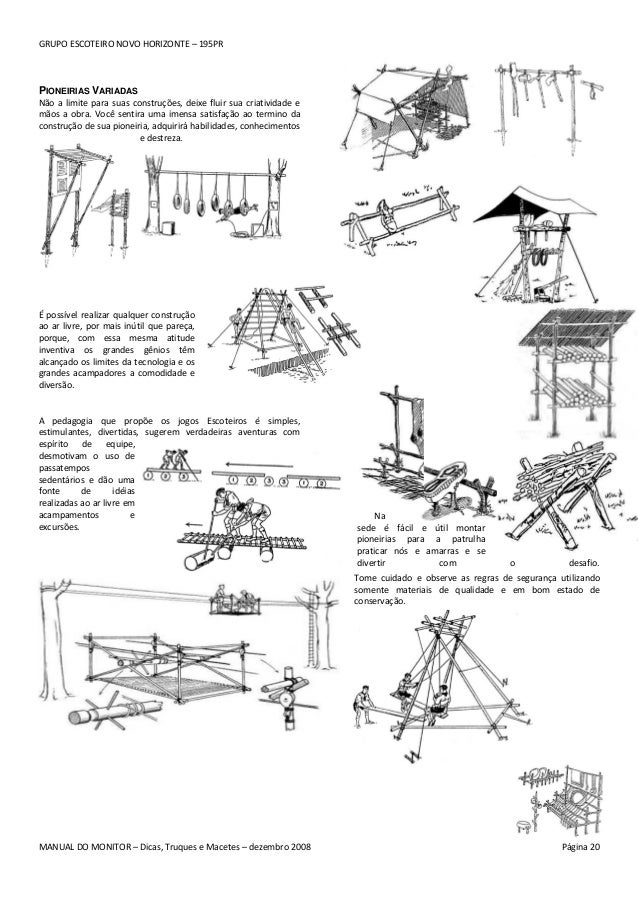 GRUPO ESCOTEIRO NOVO HORIZONTE – 195PR

PIONEIRIAS VARIADAS
Não a limite para suas construções, deixe fluir sua criatividade e mãos a obra. Você sentira uma imensa satisfação ao termino da construção de sua pioneiria, adquirirá habilidades, conhecimentos e destreza.

É possível realizar qualquer construção ao ar livre, por mais inútil que pareça, porque, com essa mesma atitude inventiva os grandes gênios têm alcançado os limites da tecnologia e os grandes acampadores a comodidade e diversão.

A pedagogia que propõe os jogos Escoteiros é simples, estimulantes, divertidas, sugerem verdadeiras aventuras com espírito de equipe, desmotivam o uso de passatempos sedentários e dão uma fonte de idéias realizadas ao ar livre em acampamentos e excursões.

Na sede é fácil e útil montar pioneirias para a patrulha praticar nós e amarras e se divertir com o desafio.
Tome cuidado e observe as regras de segurança utilizando somente materiais de qualidade e em bom estado de conservação.

MANUAL DO MONITOR – Dicas, Truques e Macetes – dezembro 2008

Página 20