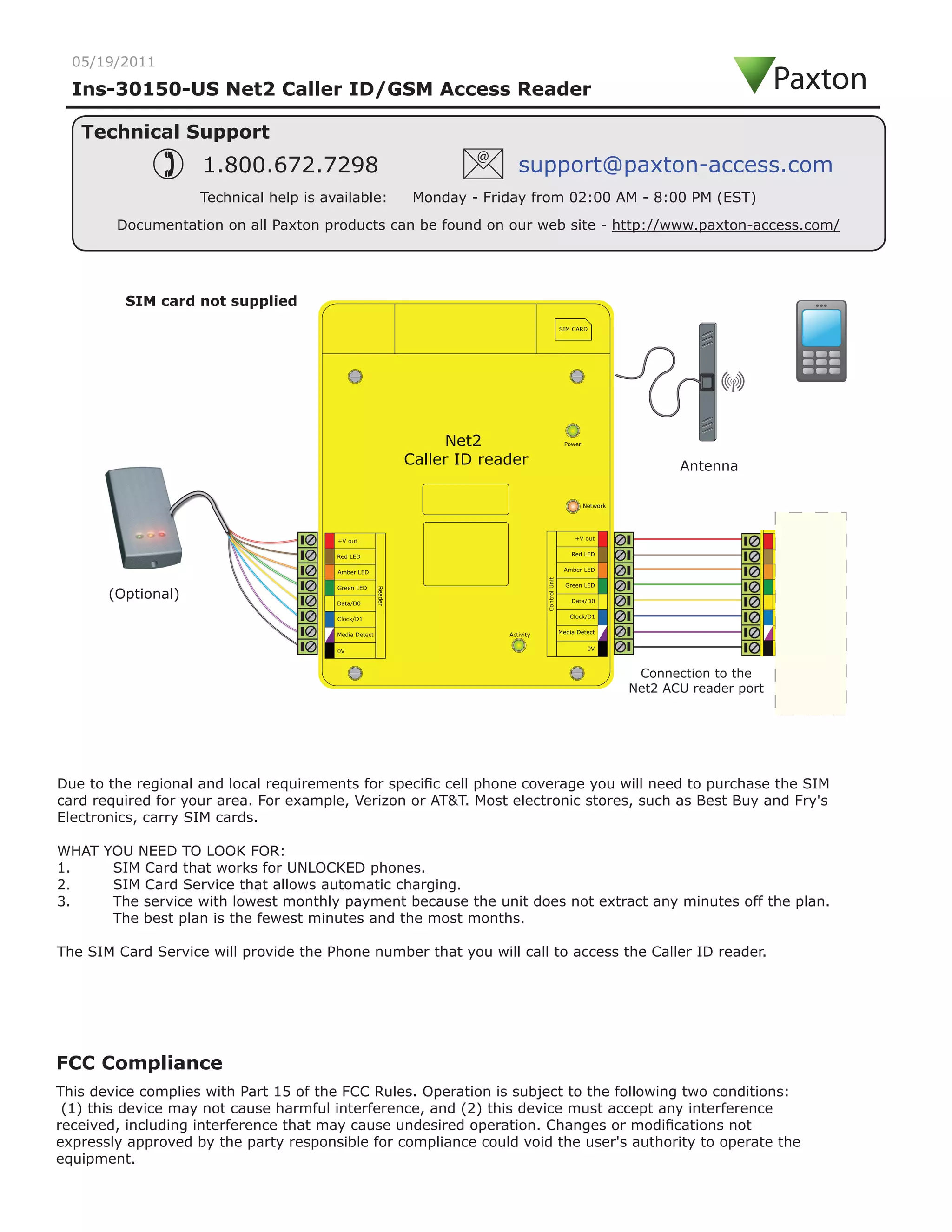 05/19/2011

Ins-30150-US Net2 Caller ID/GSM Access Reader

Paxton

Technical Support

1.800.672.7298

support@paxton-access.com

Technical help is available: Monday - Friday from 02:00 AM - 8:00 PM (EST)

Documentation on all Paxton products can be found on our web site - http://www.paxton-access.com/

SIM card not supplied

SIM CARD

Net2
Caller ID reader

Power

Network

Activity

Antenna

(Optional)

+V out
Red LED
Amber LED
Green LED
Data/D0
Clock/D1
Media Detect
0V

Reader

Control Unit

+V out
Red LED
Amber LED
Green LED
Data/D0
Clock/D1
Media Detect
0V

Connection to the
Net2 ACU reader port

Due to the regional and local requirements for specific cell phone coverage you will need to purchase the SIM card required for your area. For example, Verizon or AT&T. Most electronic stores, such as Best Buy and Fry's Electronics, carry SIM cards.

WHAT YOU NEED TO LOOK FOR:
1. SIM Card that works for UNLOCKED phones.
2. SIM Card Service that allows automatic charging.
3. The service with lowest monthly payment because the unit does not extract any minutes off the plan. The best plan is the fewest minutes and the most months.

The SIM Card Service will provide the Phone number that you will call to access the Caller ID reader.

FCC Compliance

This device complies with Part 15 of the FCC Rules. Operation is subject to the following two conditions: (1) this device may not cause harmful interference, and (2) this device must accept any interference received, including interference that may cause undesired operation. Changes or modifications not expressly approved by the party responsible for compliance could void the user's authority to operate the equipment.