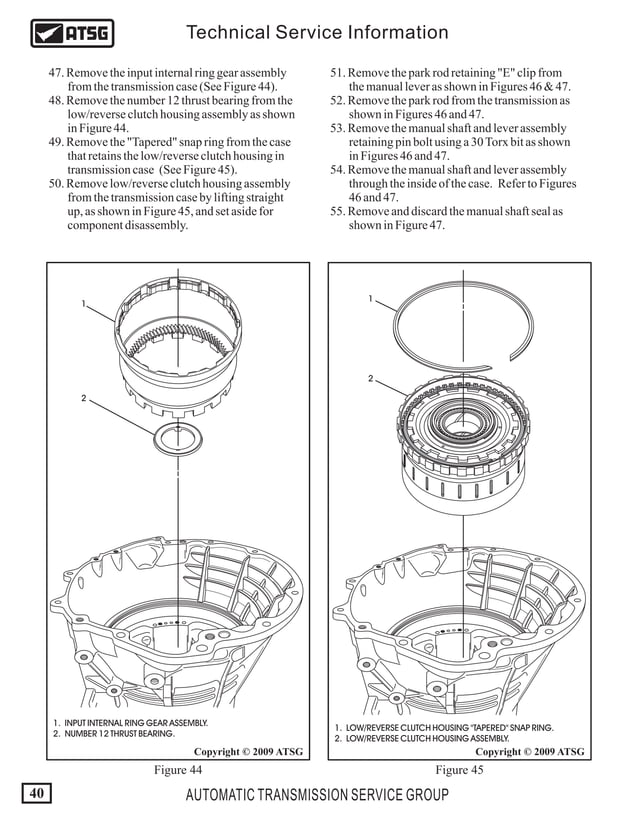 ATSG

Technical Service Information

47. Remove the input internal ring gear assembly from the transmission case (See Figure 44).
48. Remove the number 12 thrust bearing from the low/reverse clutch housing assembly as shown in Figure 44.
49. Remove the "Tapered" snap ring from the case that retains the low/reverse clutch housing in transmission case (See Figure 45).
50. Remove low/reverse clutch housing assembly from the transmission case by lifting straight up, as shown in Figure 45, and set aside for component disassembly.

51. Remove the park rod retaining "E" clip from the manual lever as shown in Figures 46 & 47.
52. Remove the park rod from the transmission as shown in Figures 46 and 47.
53. Remove the manual shaft and lever assembly retaining pin bolt using a 30 Torx bit as shown in Figures 46 and 47.
54. Remove the manual shaft and lever assembly through the inside of the case. Refer to Figures 46 and 47.
55. Remove and discard the manual shaft seal as shown in Figure 47.

1
2

1. INPUT INTERNAL RING GEAR ASSEMBLY.
2. NUMBER 12 THRUST BEARING.

Copyright © 2009 ATSG

Figure 44

1
2

1. LOW/REVERSE CLUTCH HOUSING "TAPERED" SNAP RING.
2. LOW/REVERSE CLUTCH HOUSING ASSEMBLY.

Copyright © 2009 ATSG

Figure 45

40

AUTOMATIC TRANSMISSION SERVICE GROUP