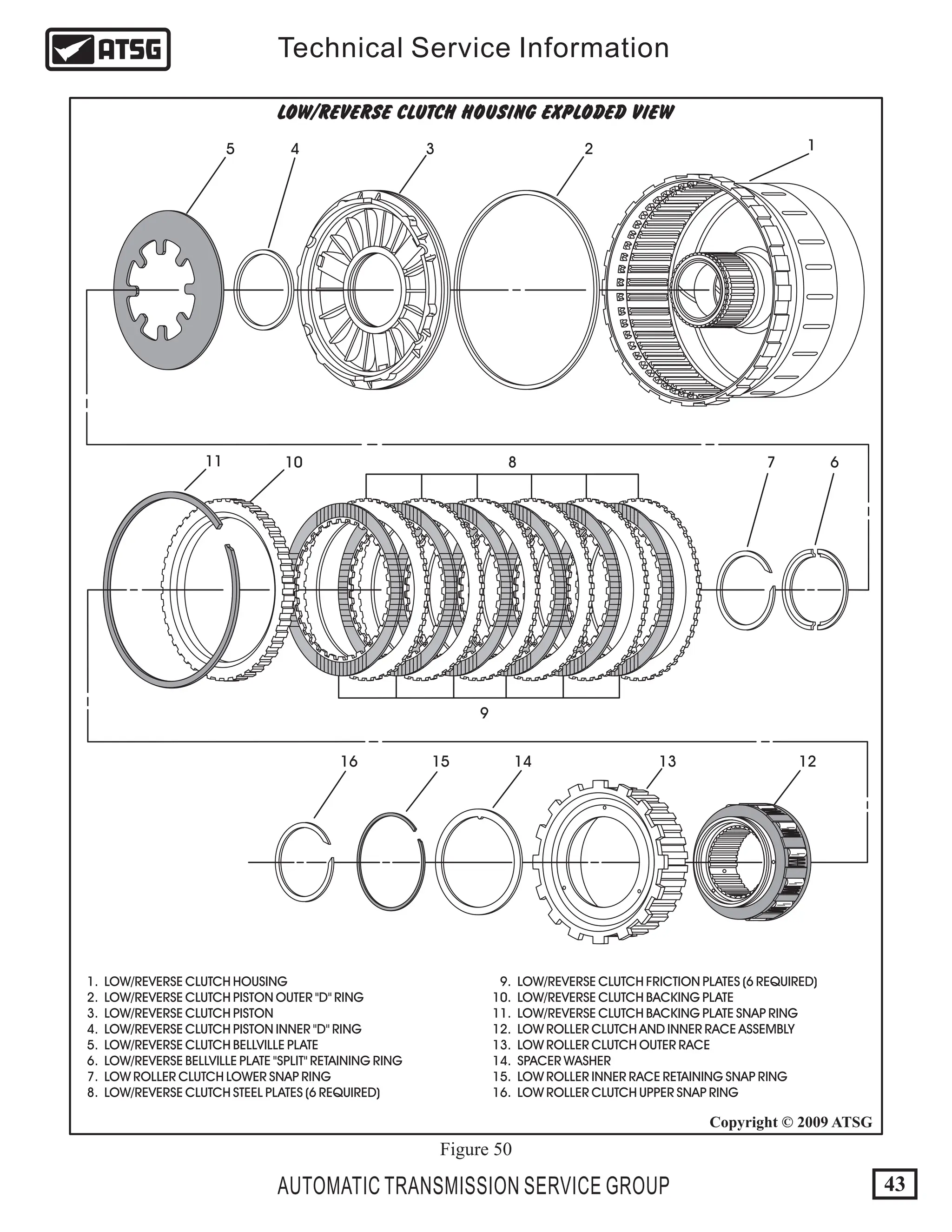 ATSG Technical Service Information

LOW/REVERSE CLUTCH HOUSING EXPLODED VIEW

5 4 3 2 1

11 10 8 7 6

9

16 15 14 13 12

1. LOW/REVERSE CLUTCH HOUSING
2. LOW/REVERSE CLUTCH PISTON OUTER "D" RING
3. LOW/REVERSE CLUTCH PISTON
4. LOW/REVERSE CLUTCH PISTON INNER "D" RING
5. LOW/REVERSE CLUTCH BELLVILLE PLATE
6. LOW/REVERSE BELLVILLE PLATE "SPLIT" RETAINING RING
7. LOW ROLLER CLUTCH LOWER SNAP RING
8. LOW/REVERSE CLUTCH STEEL PLATES (6 REQUIRED)
9. LOW/REVERSE CLUTCH FRICTION PLATES (6 REQUIRED)
10. LOW/REVERSE CLUTCH BACKING PLATE
11. LOW/REVERSE CLUTCH BACKING PLATE SNAP RING
12. LOW ROLLER CLUTCH AND INNER RACE ASSEMBLY
13. LOW ROLLER CLUTCH OUTER RACE
14. SPACER WASHER
15. LOW ROLLER INNER RACE RETAINING SNAP RING
16. LOW ROLLER CLUTCH UPPER SNAP RING

Copyright © 2009 ATSG

Figure 50

AUTOMATIC TRANSMISSION SERVICE GROUP

43