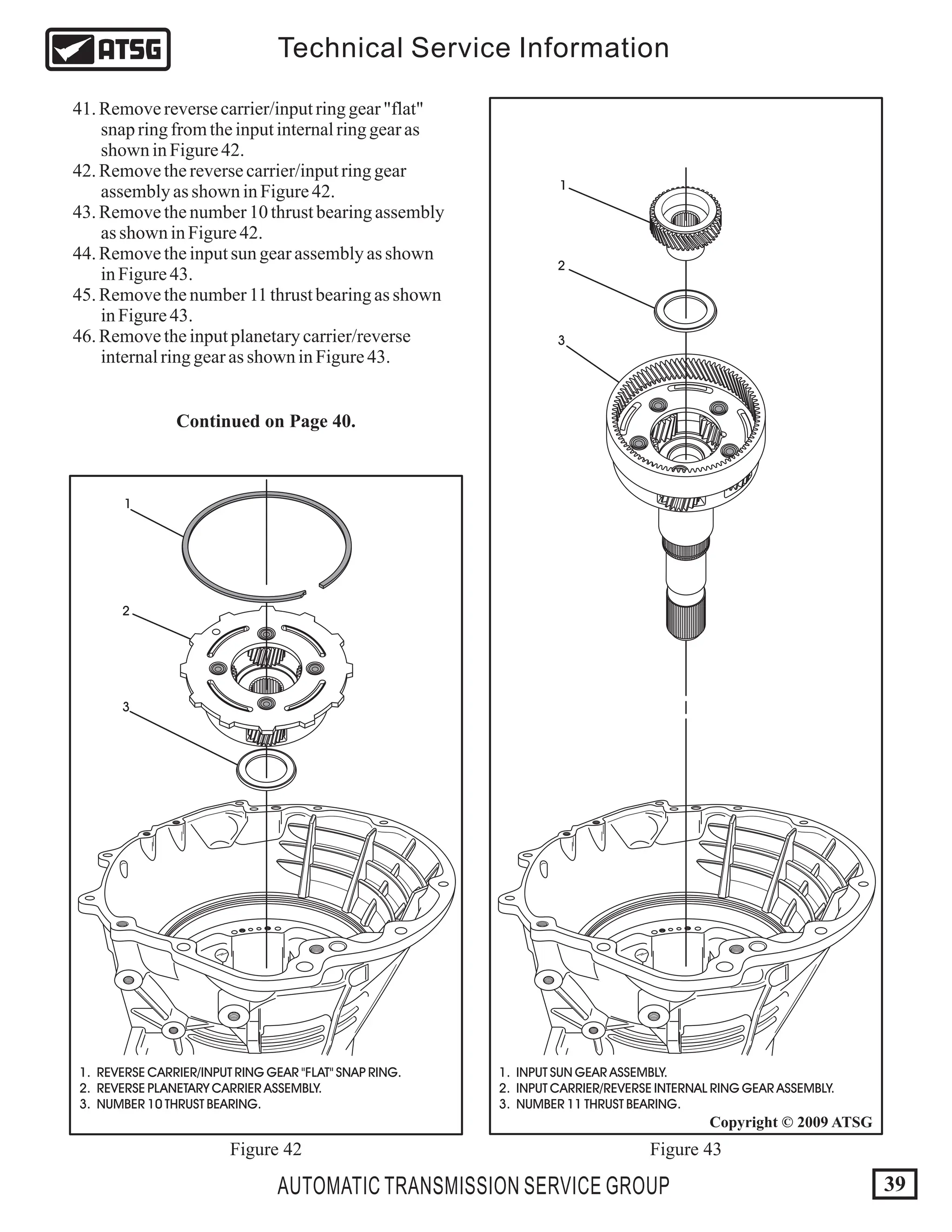 ATSG

Technical Service Information

41. Remove reverse carrier/input ring gear "flat" snap ring from the input internal ring gear as shown in Figure 42.
42. Remove the reverse carrier/input ring gear assembly as shown in Figure 42.
43. Remove the number 10 thrust bearing assembly as shown in Figure 42.
44. Remove the input sun gear assembly as shown in Figure 43.
45. Remove the number 11 thrust bearing as shown in Figure 43.
46. Remove the input planetary carrier/reverse internal ring gear as shown in Figure 43.

Continued on Page 40.

1
2
3

1. REVERSE CARRIER/INPUT RING GEAR "FLAT" SNAP RING.
2. REVERSE PLANETARY CARRIER ASSEMBLY.
3. NUMBER 10 THRUST BEARING.

Figure 42

1
2
3

1. INPUT SUN GEAR ASSEMBLY.
2. INPUT CARRIER/REVERSE INTERNAL RING GEAR ASSEMBLY.
3. NUMBER 11 THRUST BEARING.

Copyright © 2009 ATSG

Figure 43

AUTOMATIC TRANSMISSION SERVICE GROUP

39