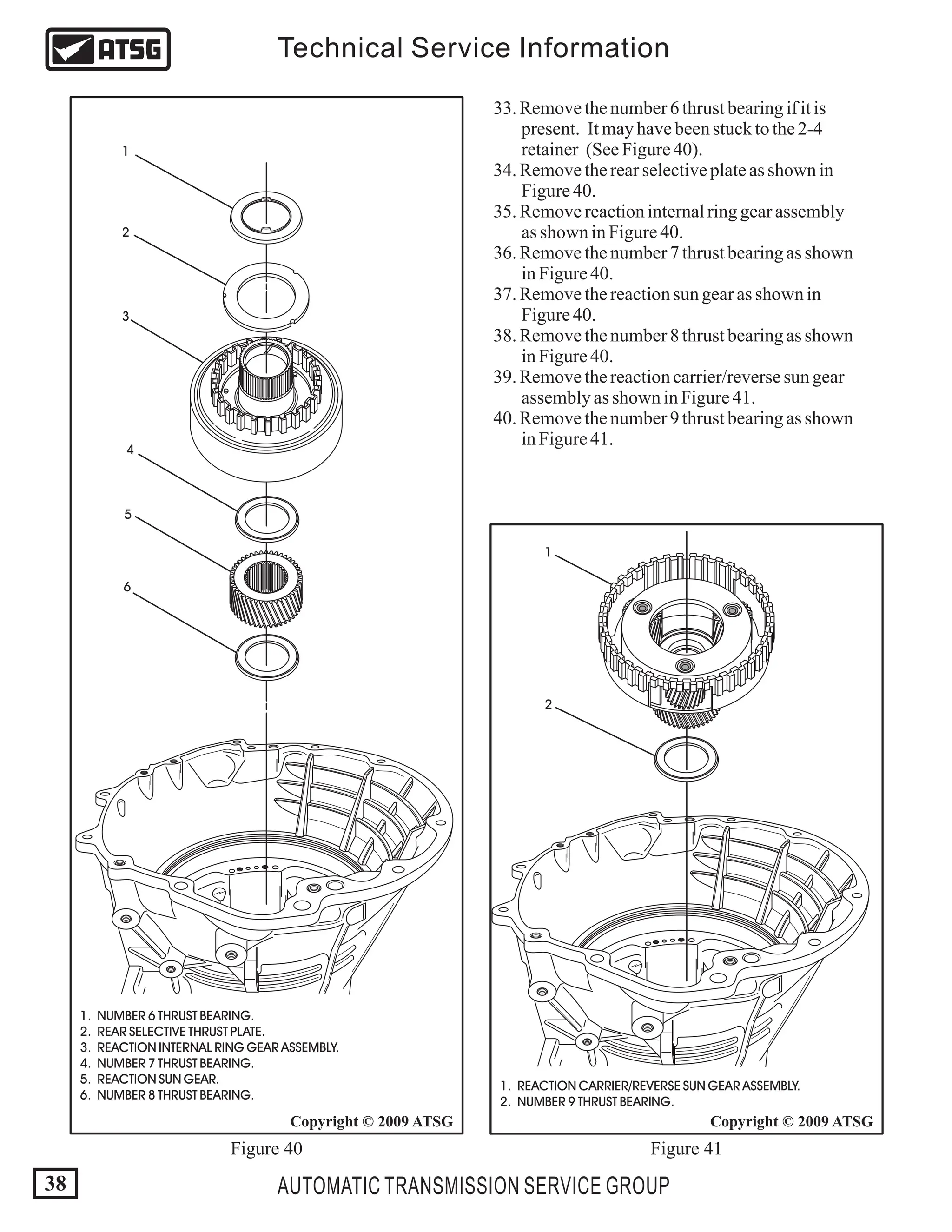 ATSG

Technical Service Information

1
2
3
4
5
6

1. NUMBER 6 THRUST BEARING.
2. REAR SELECTIVE THRUST PLATE.
3. REACTION INTERNAL RING GEAR ASSEMBLY.
4. NUMBER 7 THRUST BEARING.
5. REACTION SUN GEAR.
6. NUMBER 8 THRUST BEARING.

Copyright © 2009 ATSG

Figure 40

33. Remove the number 6 thrust bearing if it is present. It may have been stuck to the 2-4 retainer (See Figure 40).
34. Remove the rear selective plate as shown in Figure 40.
35. Remove reaction internal ring gear assembly as shown in Figure 40.
36. Remove the number 7 thrust bearing as shown in Figure 40.
37. Remove the reaction sun gear as shown in Figure 40.
38. Remove the number 8 thrust bearing as shown in Figure 40.
39. Remove the reaction carrier/reverse sun gear assembly as shown in Figure 41.
40. Remove the number 9 thrust bearing as shown in Figure 41.

1
2

1. REACTION CARRIER/REVERSE SUN GEAR ASSEMBLY.
2. NUMBER 9 THRUST BEARING.

Copyright © 2009 ATSG

Figure 41

38

AUTOMATIC TRANSMISSION SERVICE GROUP