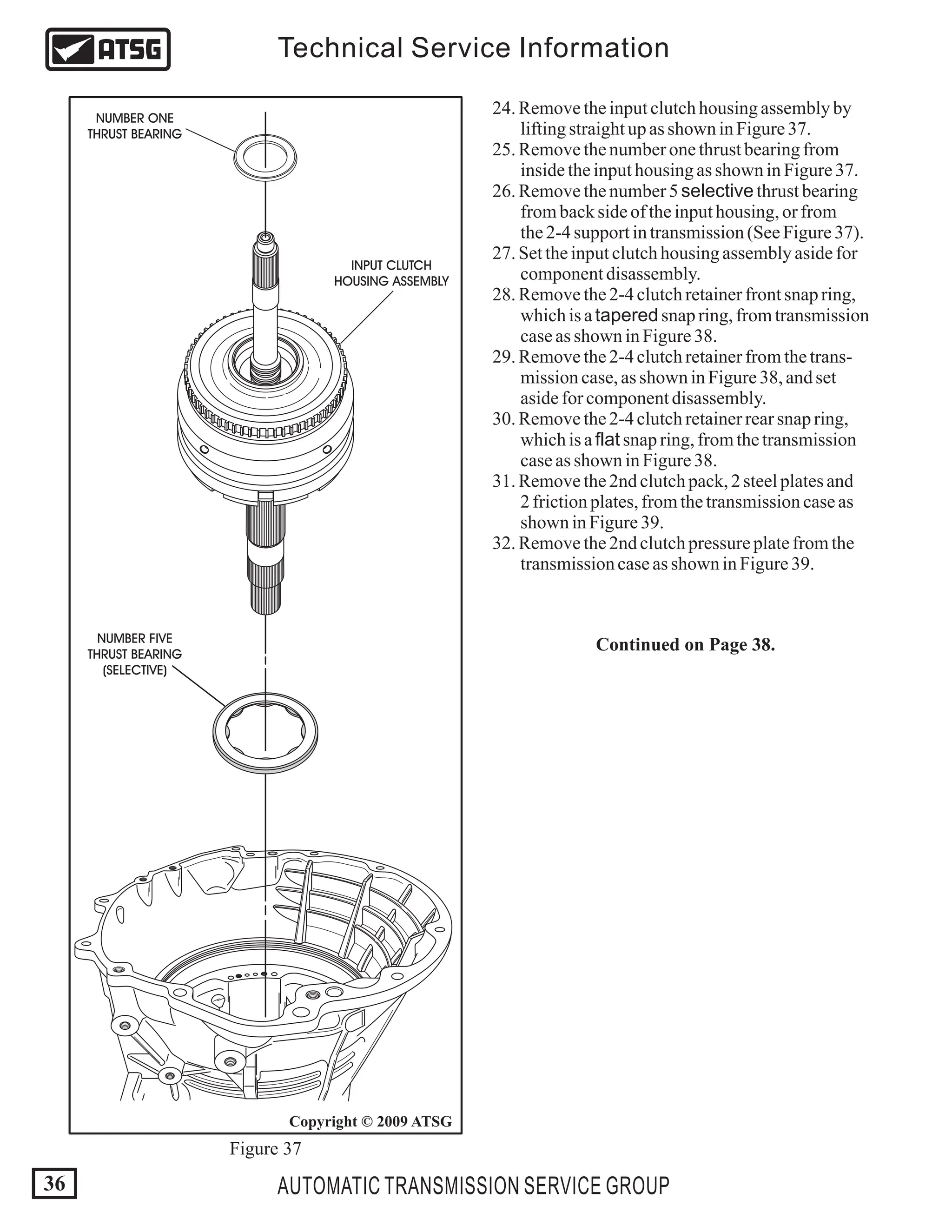 ATSG

Technical Service Information

NUMBER ONE THRUST BEARING

INPUT CLUTCH HOUSING ASSEMBLY

NUMBER FIVE THRUST BEARING (SELECTIVE)

Copyright © 2009 ATSG

Figure 37

24. Remove the input clutch housing assembly by lifting straight up as shown in Figure 37.
25. Remove the number one thrust bearing from inside the input housing as shown in Figure 37.
26. Remove the number 5 selective thrust bearing from back side of the input housing, or from the 2-4 support in transmission (See Figure 37).
27. Set the input clutch housing assembly aside for component disassembly.
28. Remove the 2-4 clutch retainer front snap ring, which is a tapered snap ring, from transmission case as shown in Figure 38.
29. Remove the 2-4 clutch retainer from the transmission case, as shown in Figure 38, and set aside for component disassembly.
30. Remove the 2-4 clutch retainer rear snap ring, which is a flat snap ring, from the transmission case as shown in Figure 38.
31. Remove the 2nd clutch pack, 2 steel plates and 2 friction plates, from the transmission case as shown in Figure 39.
32. Remove the 2nd clutch pressure plate from the transmission case as shown in Figure 39.

Continued on Page 38.

36

AUTOMATIC TRANSMISSION SERVICE GROUP